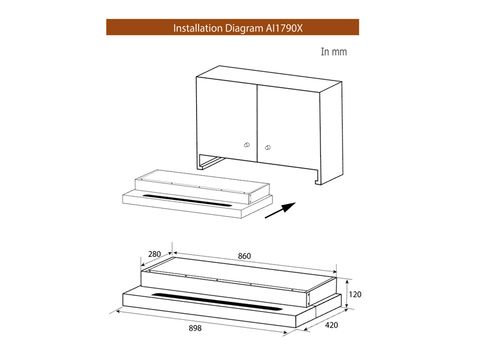 Installation Diagram AI1790X

In mm

280

860

120

898

420