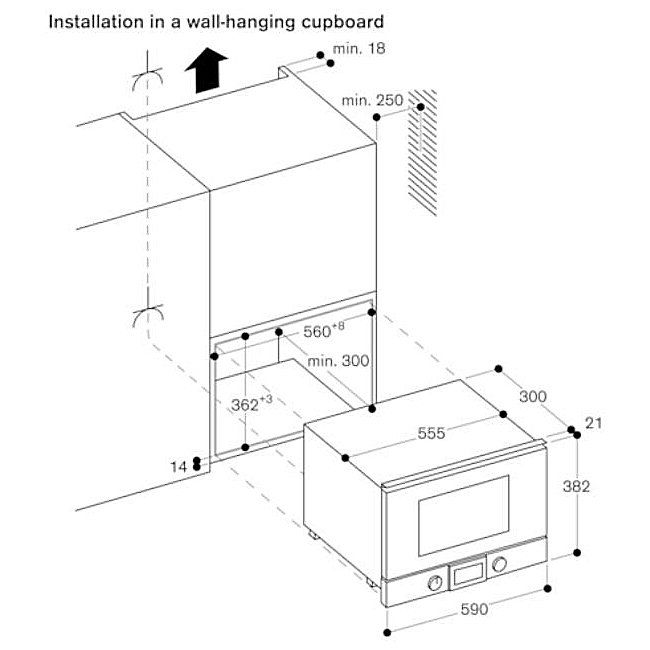 Installation in a wall-hanging cupboard

min. 18

min. 250

$560^{+8}$

min. 300

$362^{+3}$

14

300

21

555

382

590