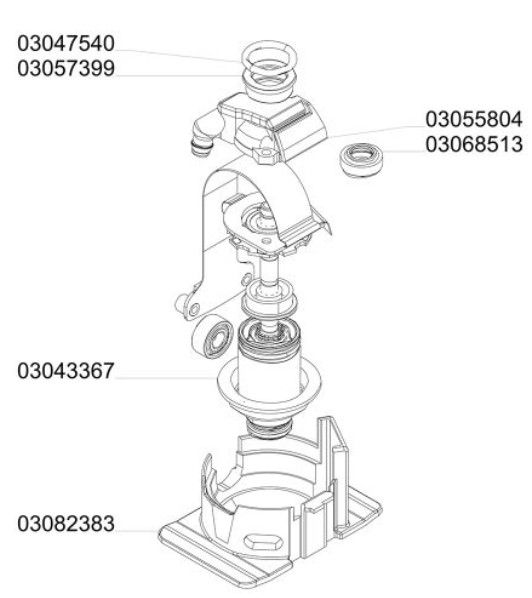 03047540
03057399
03055804
03068513
03043367
03082383