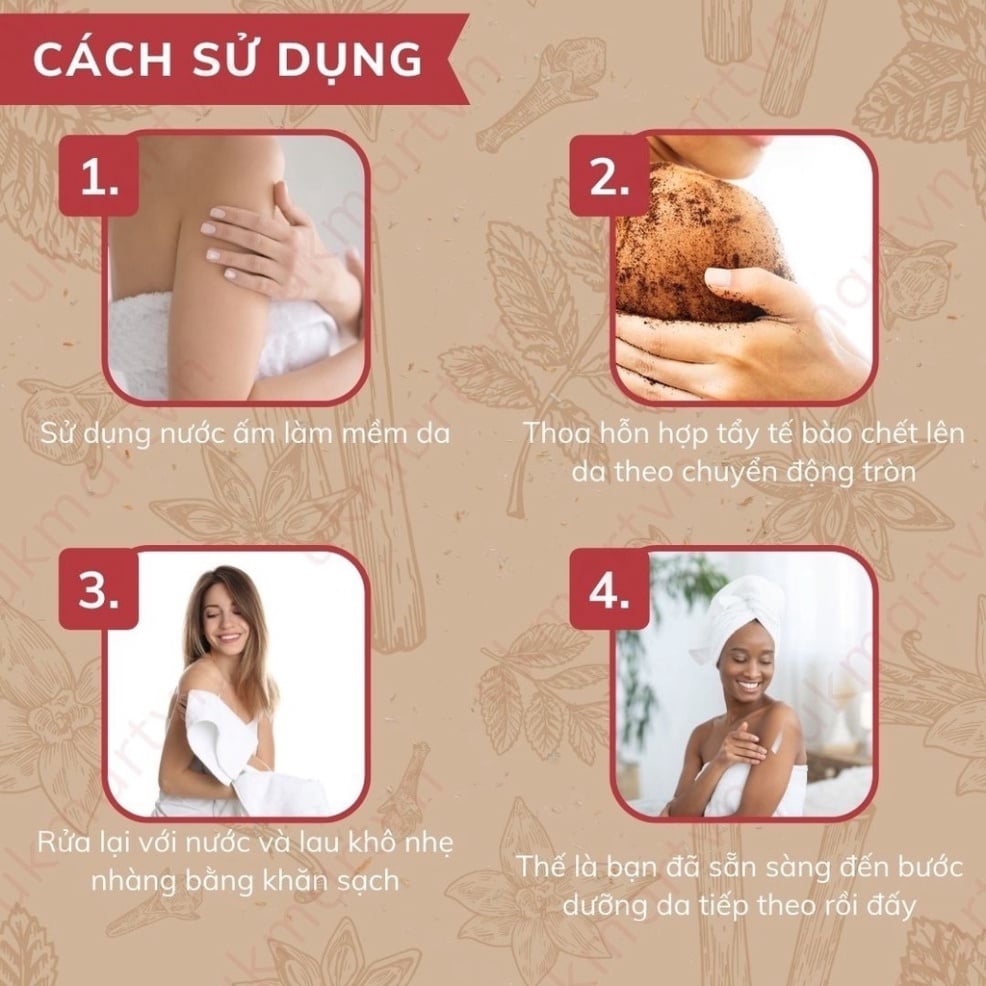 CÁCH SỬ DỤNG

1.

Sử dụng nước ấm làm mềm da

2.

Thoa hỗn hợp tẩy tế bào chết lên da theo chuyển động tròn

3.

Rửa lại với nước và lau khô nhẹ nhàng bằng khăn sạch

4.

Thế là bạn đã sẵn sàng đến bước dưỡng da tiếp theo rồi đấy

ukmart.vn