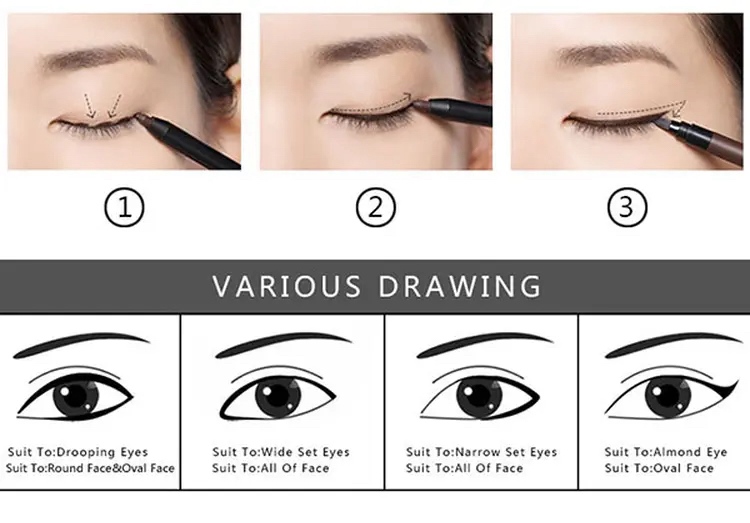 ①

②

③

VARIOUS DRAWING

Suit To:Drooping Eyes
Suit To:Round Face&Oval Face

Suit To:Wide Set Eyes
Suit To:All Of Face

Suit To:Narrow Set Eyes
Suit To:All Of Face

Suit To:Almond Eye
Suit To:Oval Face