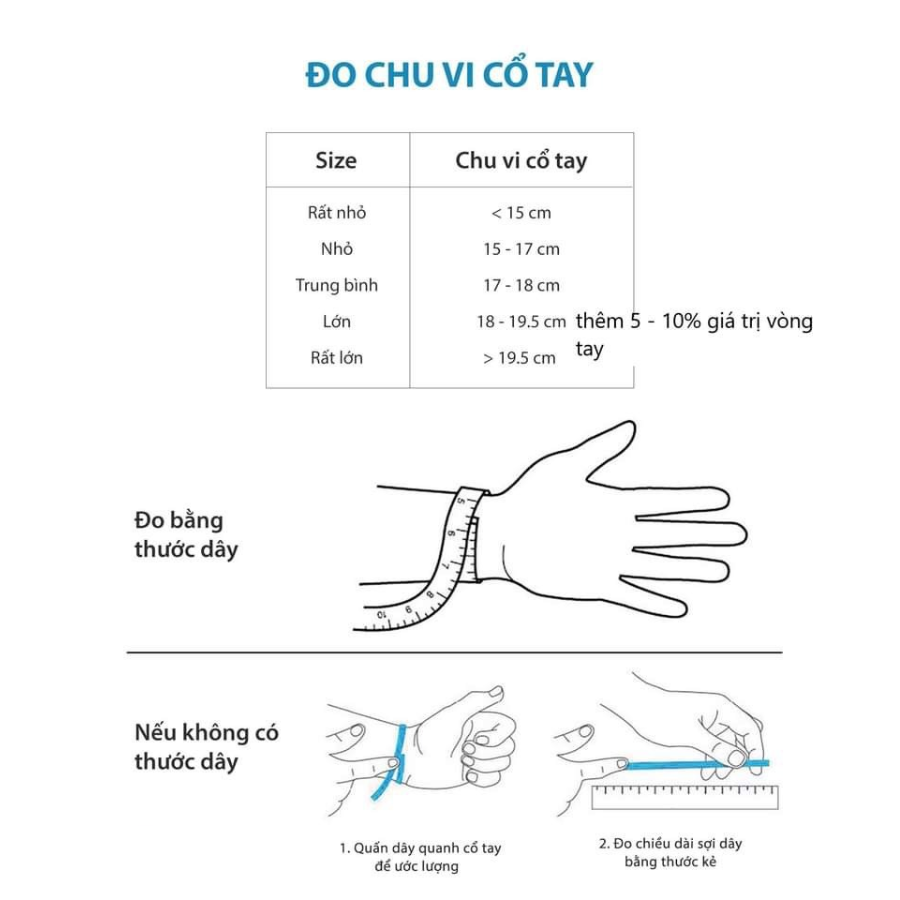 ĐO CHU VI CỔ TAY

| Size | Chu vi cổ tay |
|---|---|
| Rất nhỏ | < 15 cm |
| Nhỏ | 15 - 17 cm |
| Trung bình | 17 - 18 cm |
| Lớn | 18 - 19.5 cm |
| Rất lớn | > 19.5 cm |

thêm 5 - 10% giá trị vòng tay

Đo bằng thước dây

5 6 7 8 9 10

Nếu không có thước dây

1. Quấn dây quanh cổ tay để ước lượng

2. Đo chiều dài sợi dây bằng thước kẻ