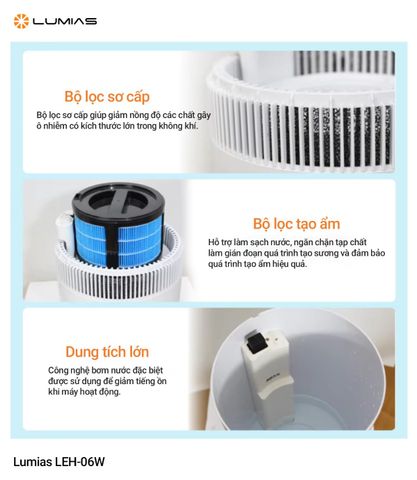 LUMIAS

Bộ lọc sơ cấp

Bộ lọc sơ cấp giúp giảm nồng độ các chất gây ô nhiễm có kích thước lớn trong không khí.

Bộ lọc tạo ẩm

Hỗ trợ làm sạch nước, ngăn chặn tạp chất làm gián đoạn quá trình tạo sương và đảm bảo quá trình tạo ẩm hiệu quả.

Dung tích lớn

Công nghệ bơm nước đặc biệt được sử dụng để giảm tiếng ồn khi máy hoạt động.

Lumias LEH-06W