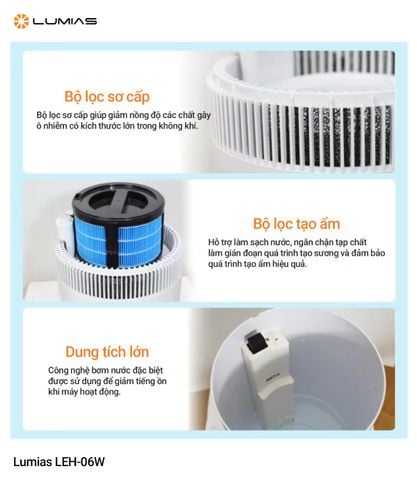 LUMIAS

Bộ lọc sơ cấp

Bộ lọc sơ cấp giúp giảm nồng độ các chất gây ô nhiễm có kích thước lớn trong không khí.

Bộ lọc tạo ẩm

Hỗ trợ làm sạch nước, ngăn chặn tạp chất làm gián đoạn quá trình tạo sương và đảm bảo quá trình tạo ẩm hiệu quả.

Dung tích lớn

Công nghệ bơm nước đặc biệt được sử dụng để giảm tiếng ồn khi máy hoạt động.

Lumias LEH-06W