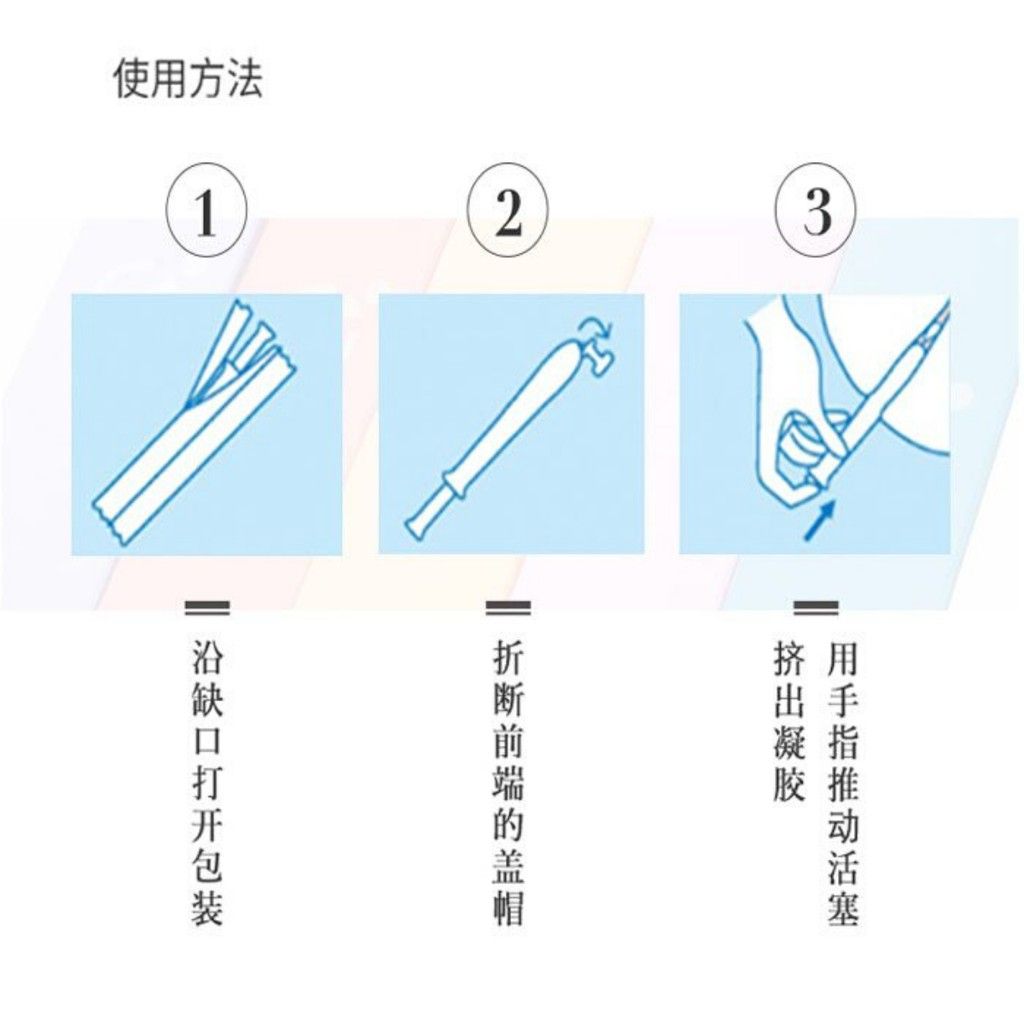 使用方法

1

沿缺口打开包装

2

折断前端的盖帽

3

用手指推动活塞挤出凝胶