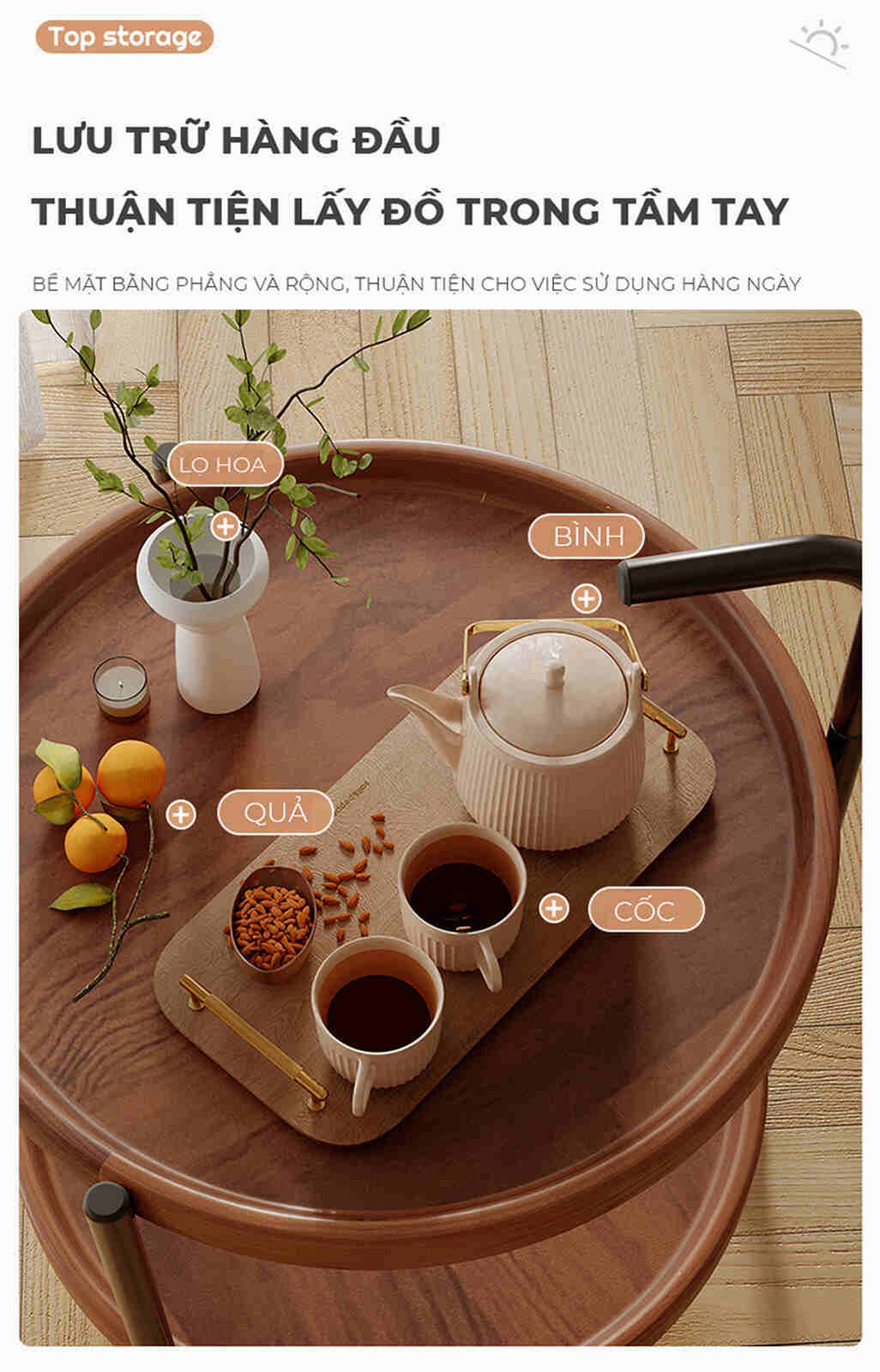 Top storage

LƯU TRỮ HÀNG ĐẦU

THUẬN TIỆN LẤY ĐỒ TRONG TẦM TAY

BỀ MẶT BẰNG PHẲNG VÀ RỘNG, THUẬN TIỆN CHO VIỆC SỬ DỤNG HÀNG NGÀY

LỌ HOA

BÌNH

QUẢ

CỐC