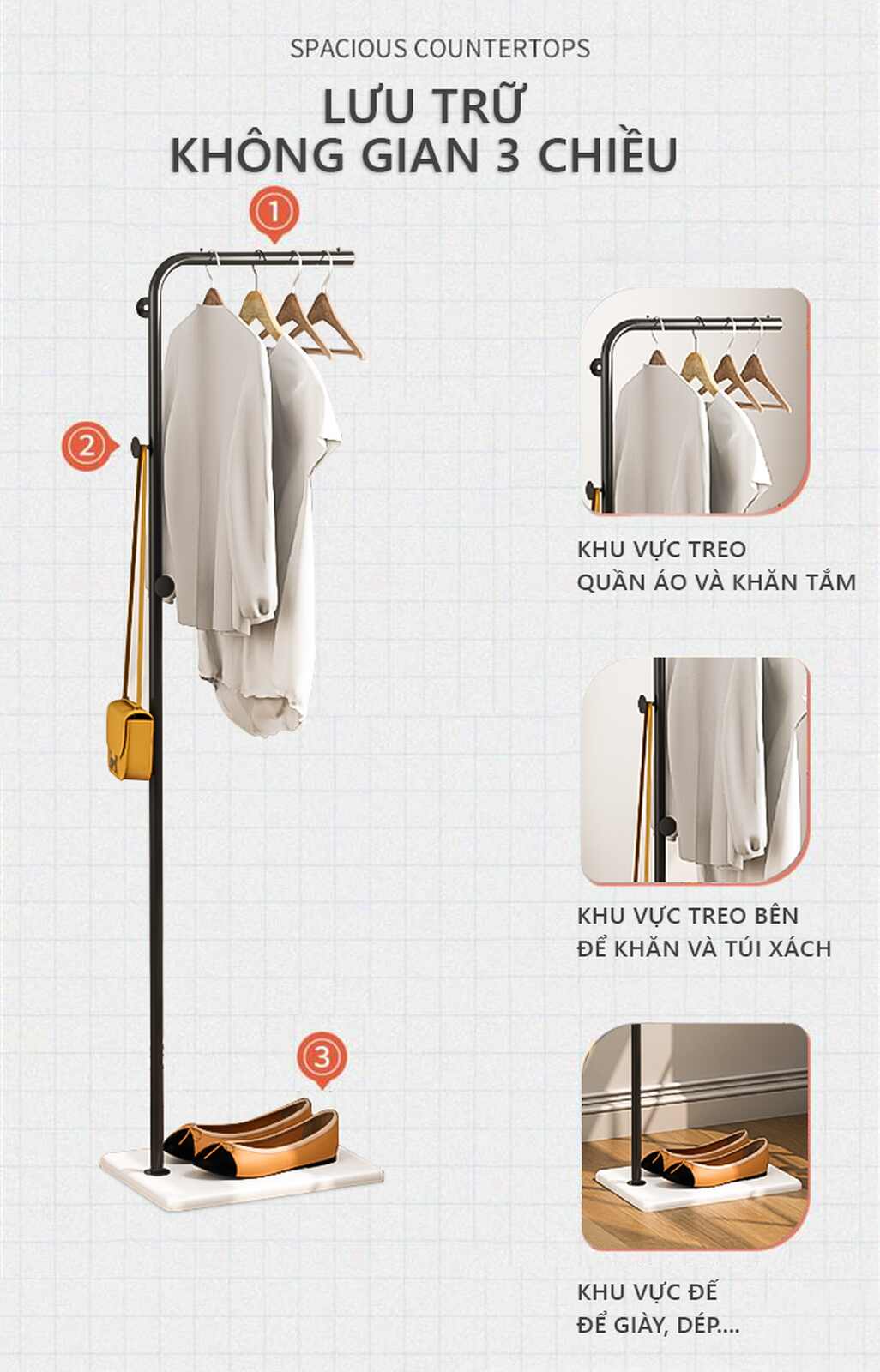 SPACIOUS COUNTERTOPS

LƯU TRỮ
KHÔNG GIAN 3 CHIỀU

1

2

3

KHU VỰC TREO
QUẦN ÁO VÀ KHĂN TẮM

KHU VỰC TREO BÊN
ĐỂ KHĂN VÀ TÚI XÁCH

KHU VỰC ĐẾ
ĐỂ GIÀY, DÉP....