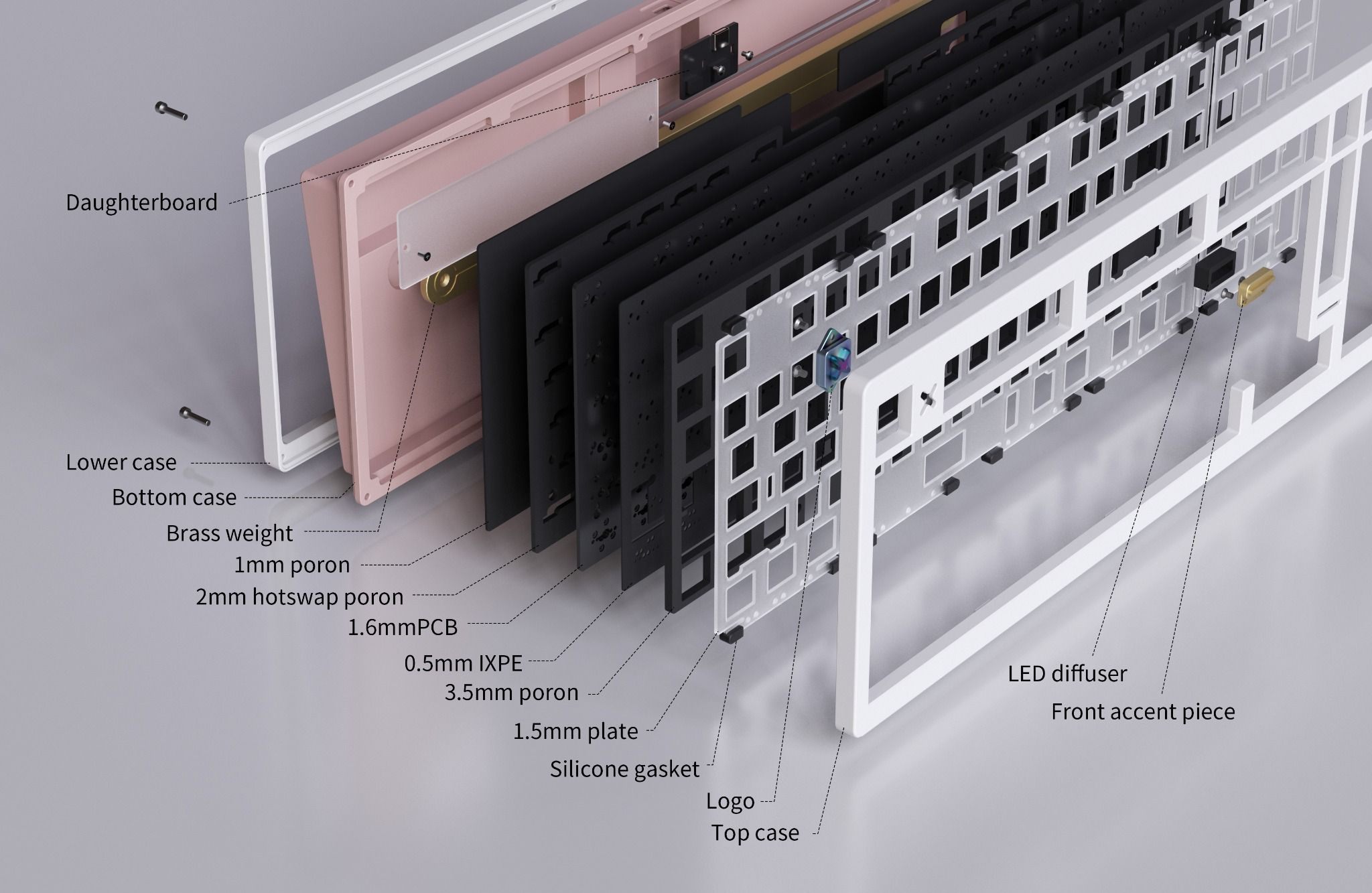 Daughterboard

Lower case
Bottom case
Brass weight
1mm poron
2mm hotswap poron
1.6mmPCB
0.5mm IXPE
3.5mm poron
1.5mm plate
Silicone gasket
Logo
Top case

LED diffuser
Front accent piece