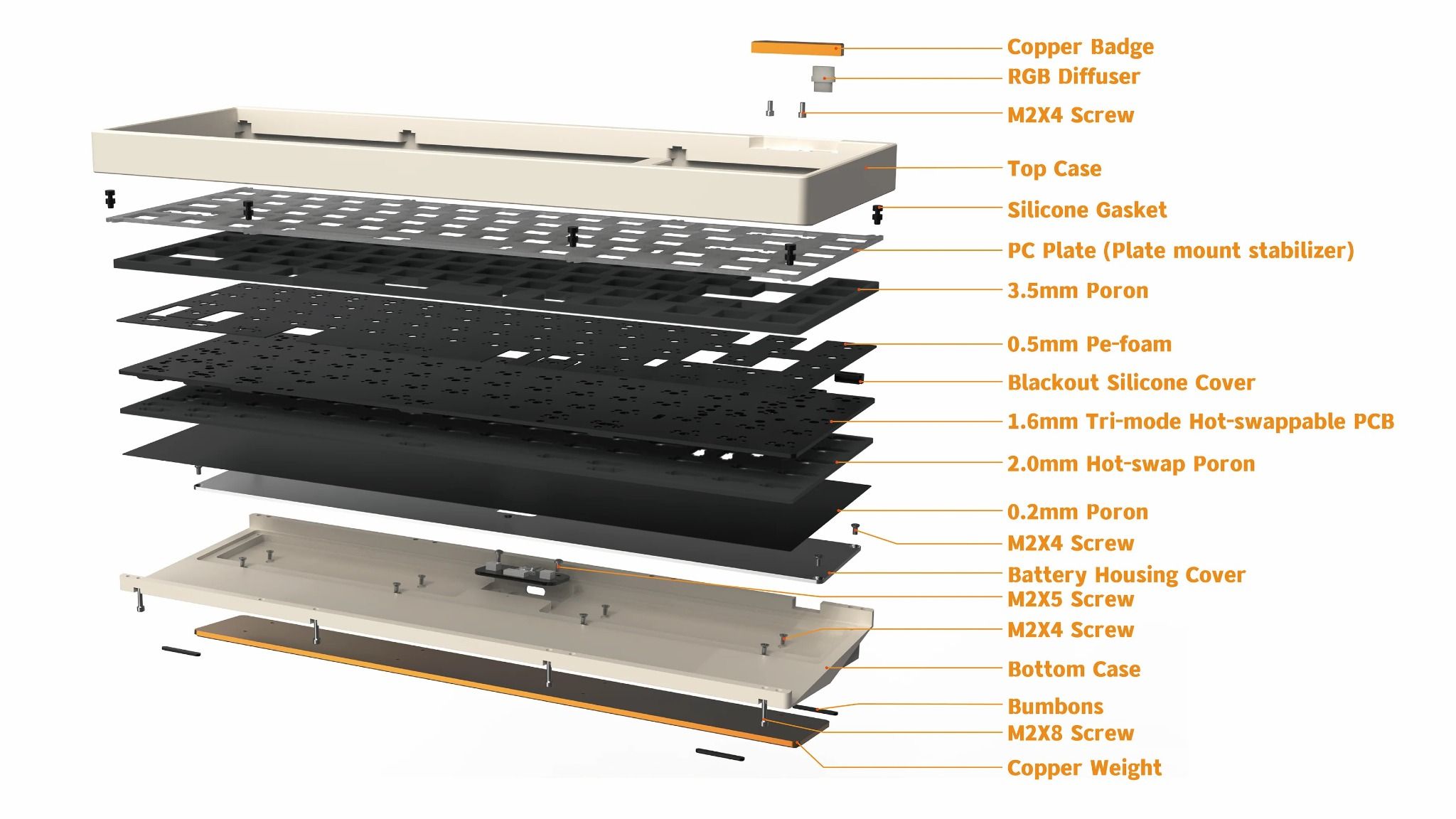 Copper Badge
RGB Diffuser
M2X4 Screw
Top Case
Silicone Gasket
PC Plate (Plate mount stabilizer)
3.5mm Poron
0.5mm Pe-foam
Blackout Silicone Cover
1.6mm Tri-mode Hot-swappable PCB
2.0mm Hot-swap Poron
0.2mm Poron
M2X4 Screw
Battery Housing Cover
M2X5 Screw
M2X4 Screw
Bottom Case
Bumbons
M2X8 Screw
Copper Weight