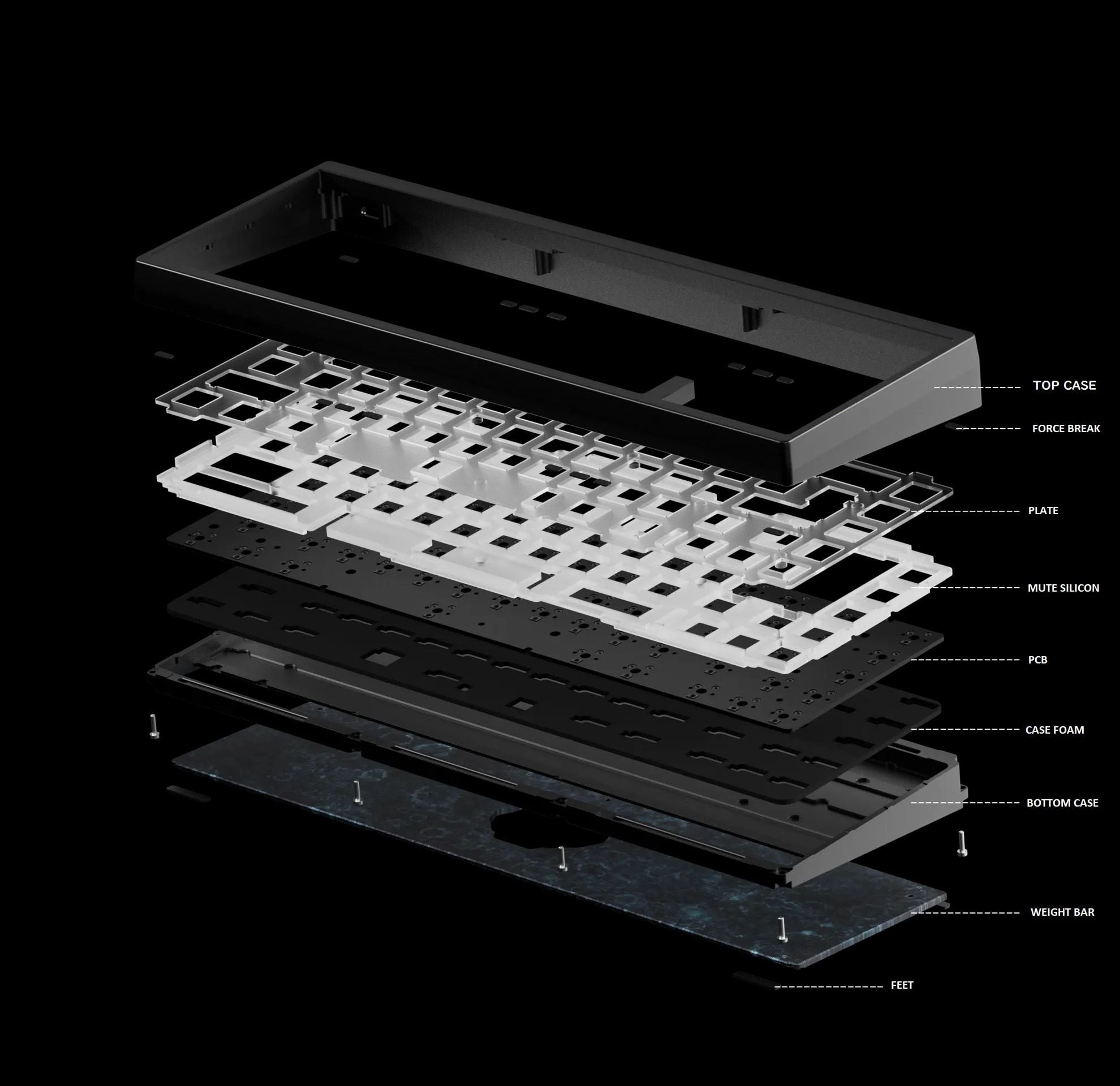 TOP CASE

FORCE BREAK

PLATE

MUTE SILICON

PCB

CASE FOAM

BOTTOM CASE

WEIGHT BAR

FEET