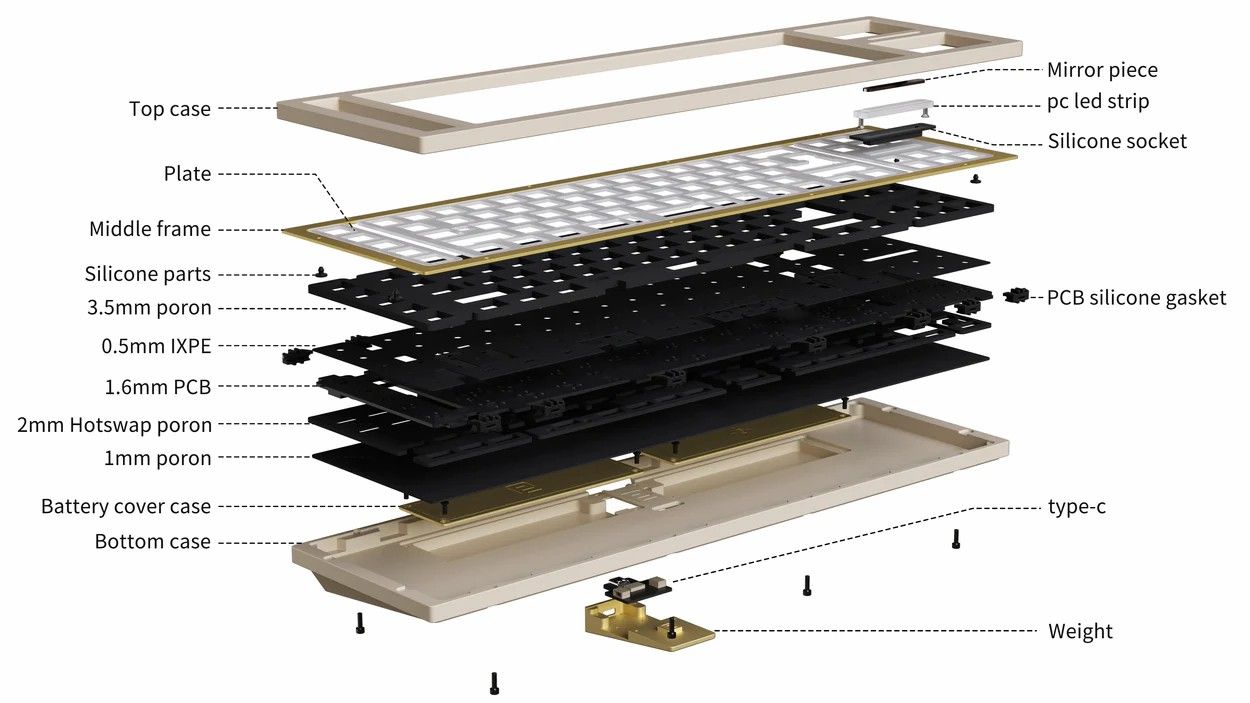 Top case
Plate
Middle frame
Silicone parts
3.5mm poron
0.5mm IXPE
1.6mm PCB
2mm Hotswap poron
1mm poron
Battery cover case
Bottom case

Mirror piece
pc led strip
Silicone socket
PCB silicone gasket
type-c
Weight