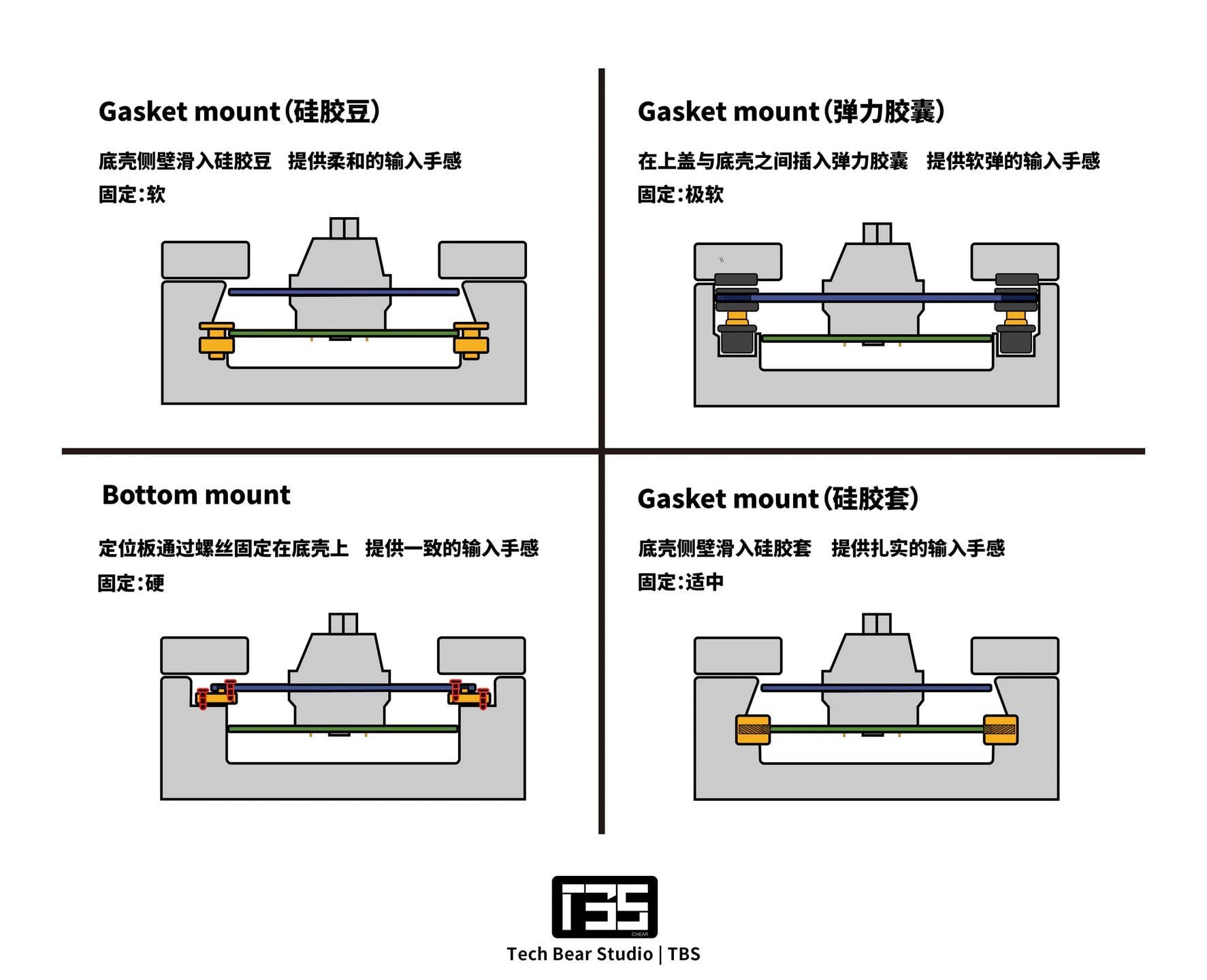 Gasket mount（硅胶豆）

底壳侧壁滑入硅胶豆　提供柔和的输入手感

固定：软

Gasket mount（弹力胶囊）

在上盖与底壳之间插入弹力胶囊　提供软弹的输入手感

固定：极软

Bottom mount

定位板通过螺丝固定在底壳上　提供一致的输入手感

固定：硬

Gasket mount（硅胶套）

底壳侧壁滑入硅胶套　提供扎实的输入手感

固定：适中

TBS

CHEAR

Tech Bear Studio | TBS