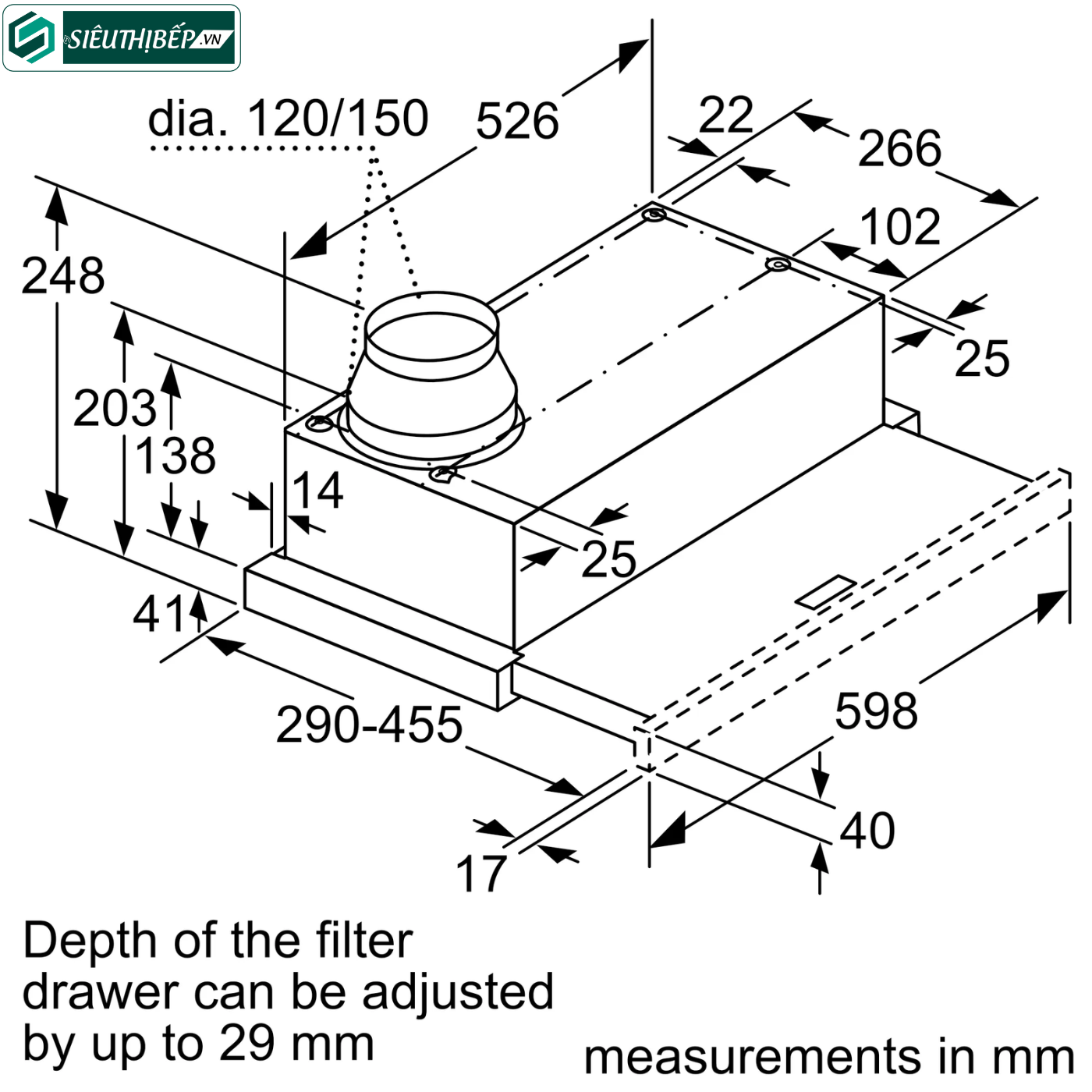 SIÊUTHỊBẾP.VN

dia. 120/150

526

22

266

102

25

248

203

138

14

25

41

290-455

598

40

17

Depth of the filter drawer can be adjusted by up to 29 mm

measurements in mm