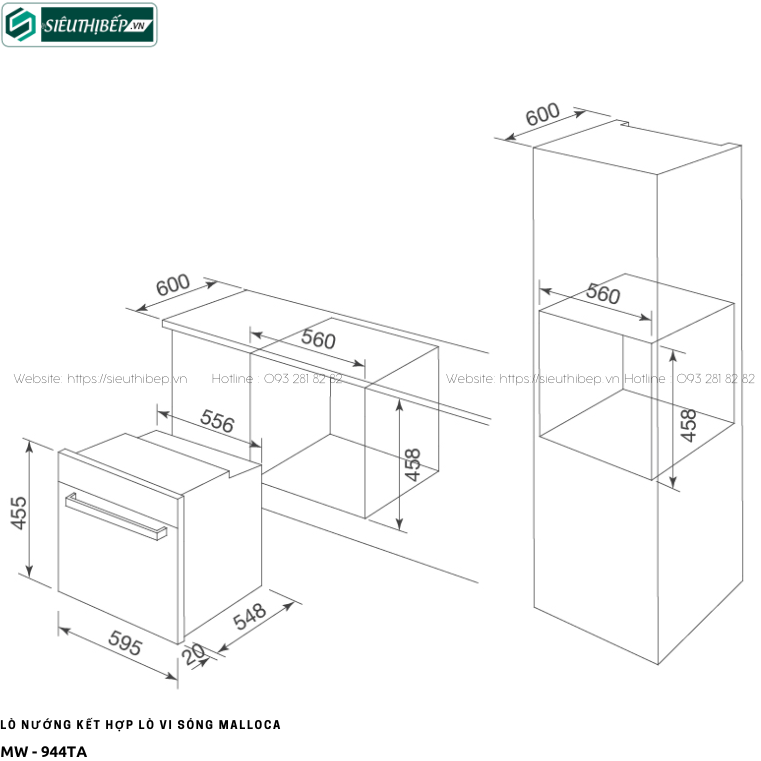 SIÊUTHỊBẾP.VN

600

600

560

560

Website: https://sieuthibep.vn Hotline : 093 281 82 82

Website: https://sieuthibep.vn Hotline : 093 281 82 82

556

458

458

455

548

595

20

LÒ NƯỚNG KẾT HỢP LÒ VI SÓNG MALLOCA

MW - 944TA