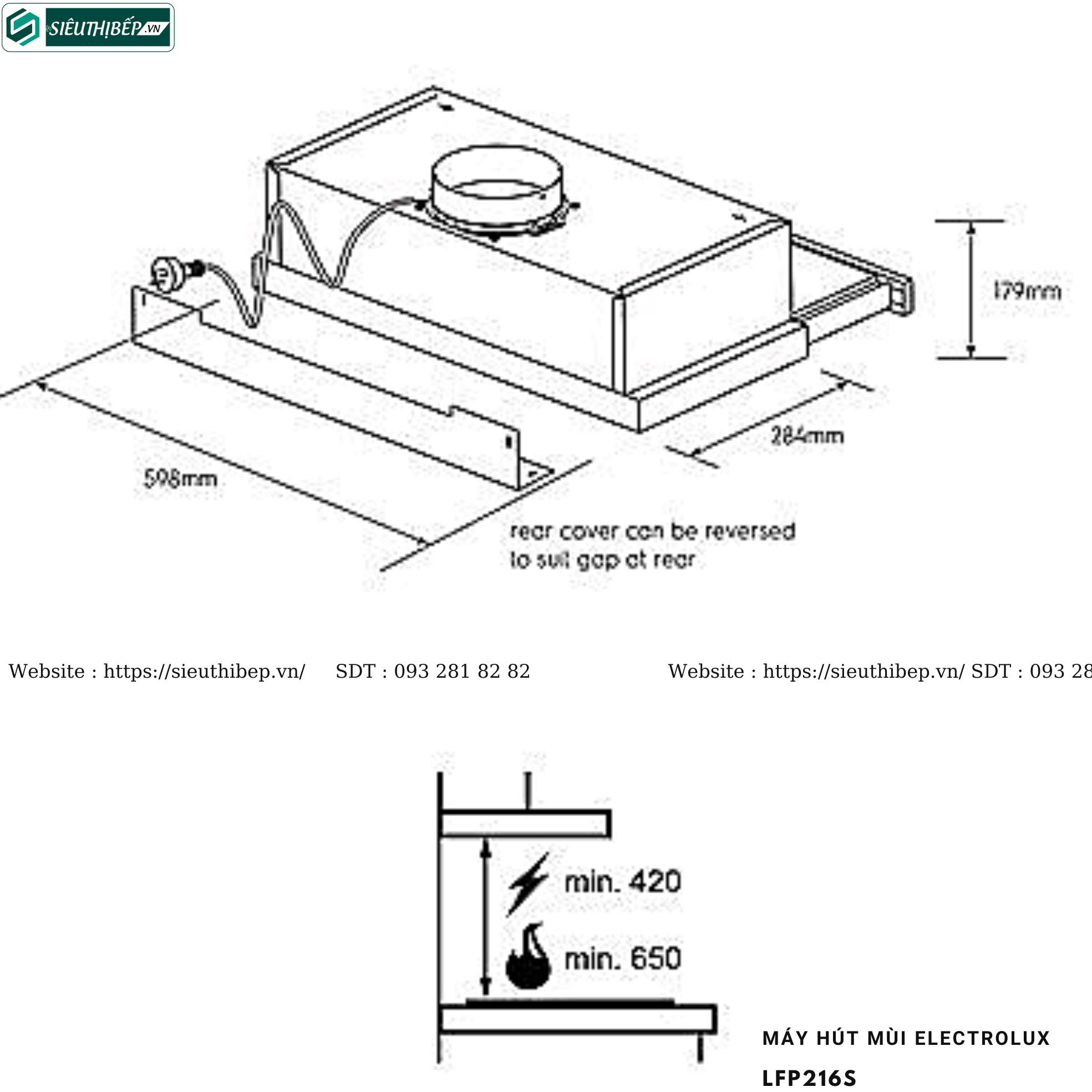 SIÊUTHỊBẾP.VN

179mm

284mm

598mm

rear cover can be reversed to suit gap at rear

Website : https://sieuthibep.vn/ SDT : 093 281 82 82

Website : https://sieuthibep.vn/ SDT : 093 28

min. 420

min. 650

MÁY HÚT MÙI ELECTROLUX LFP216S