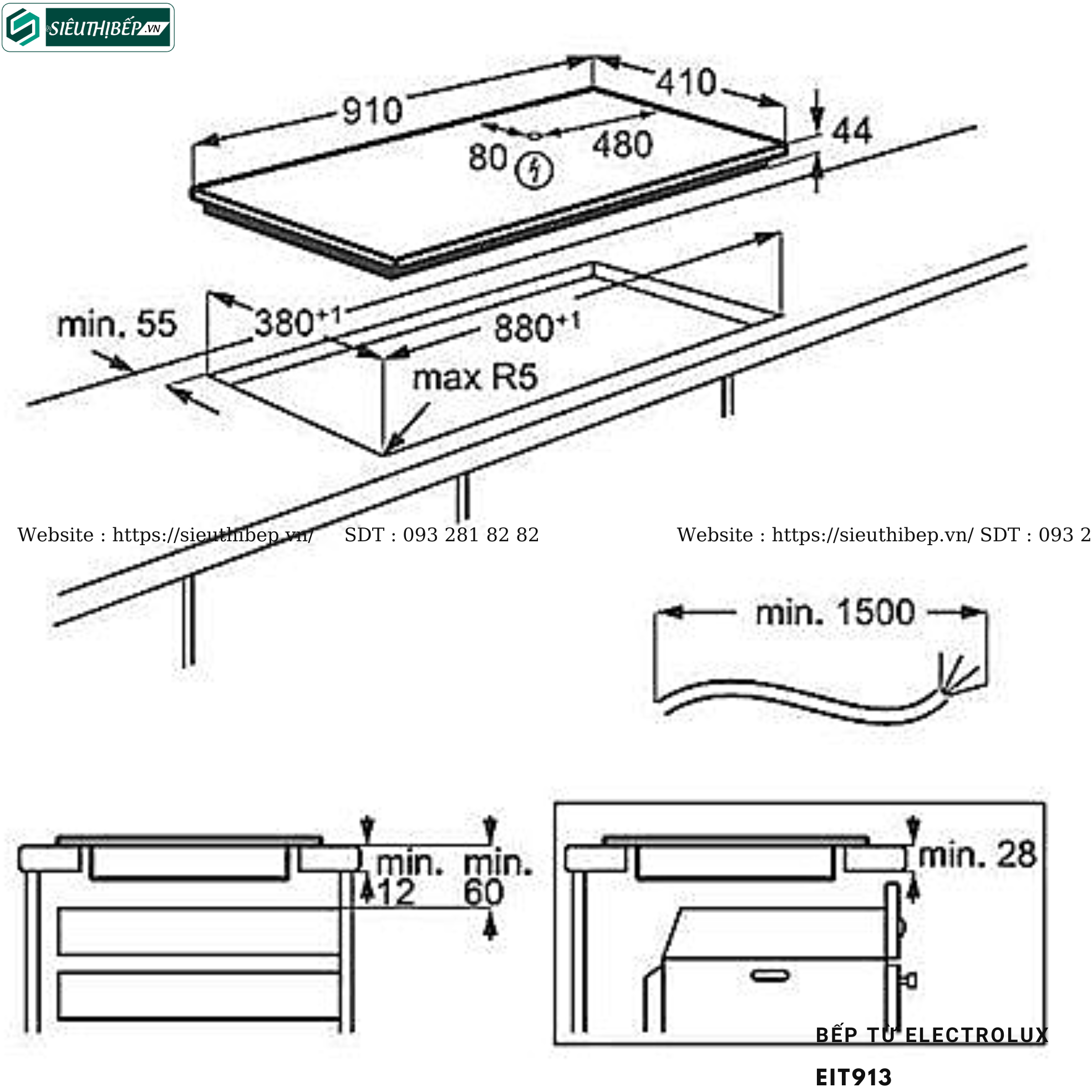 SIÊUTHỊBẾP.VN

910

410

44

80

480

min. 55

$380^{+1}$

$880^{+1}$

max R5

Website : https://sieuthibep.vn/ SDT : 093 281 82 82

Website : https://sieuthibep.vn/ SDT : 093 2

min. 1500

min. 12

min. 60

min. 28

BẾP TỪ ELECTROLUX EIT913