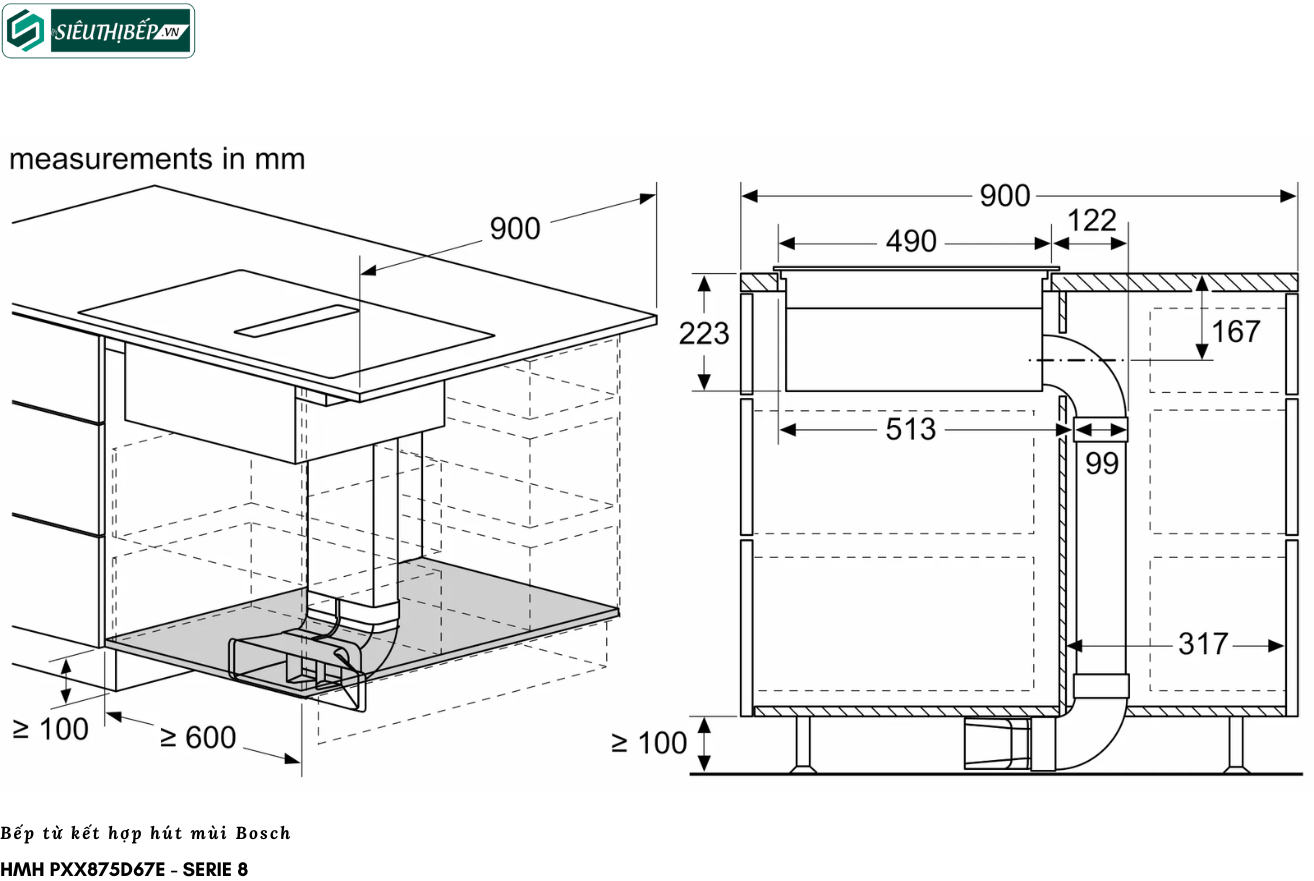 SIÊUTHỊBẾP.VN

measurements in mm

900

≥ 100

≥ 600

900

490

122

223

167

513

99

317

≥ 100

Bếp từ kết hợp hút mùi Bosch

HMH PXX875D67E - SERIE 8