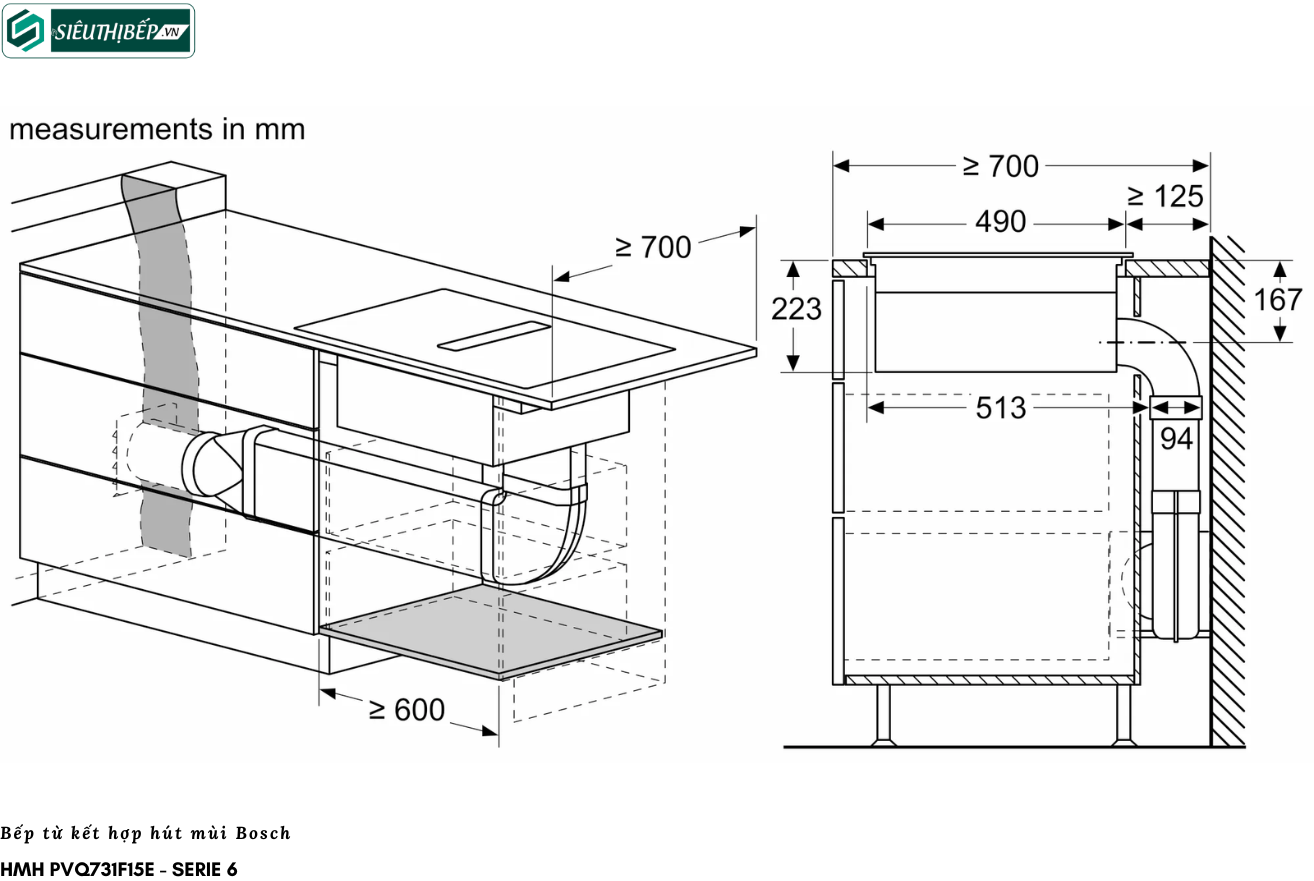 SIÊUTHỊBẾP.VN

measurements in mm

≥ 700

≥ 600

≥ 700

490

≥ 125

223

167

513

94

Bếp từ kết hợp hút mùi Bosch

HMH PVQ731F15E - SERIE 6