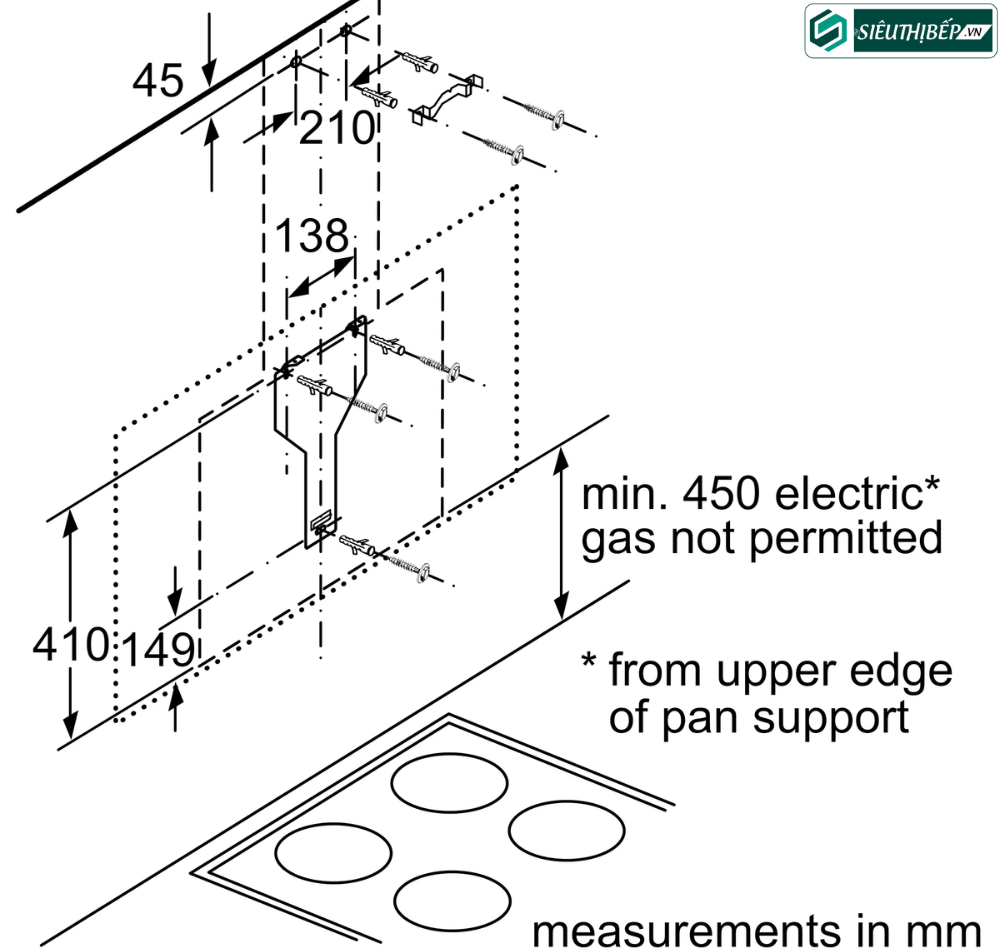 SIÊUTHỊBẾP.VN

45

210

138

min. 450 electric*
gas not permitted

410

149

* from upper edge
of pan support

measurements in mm