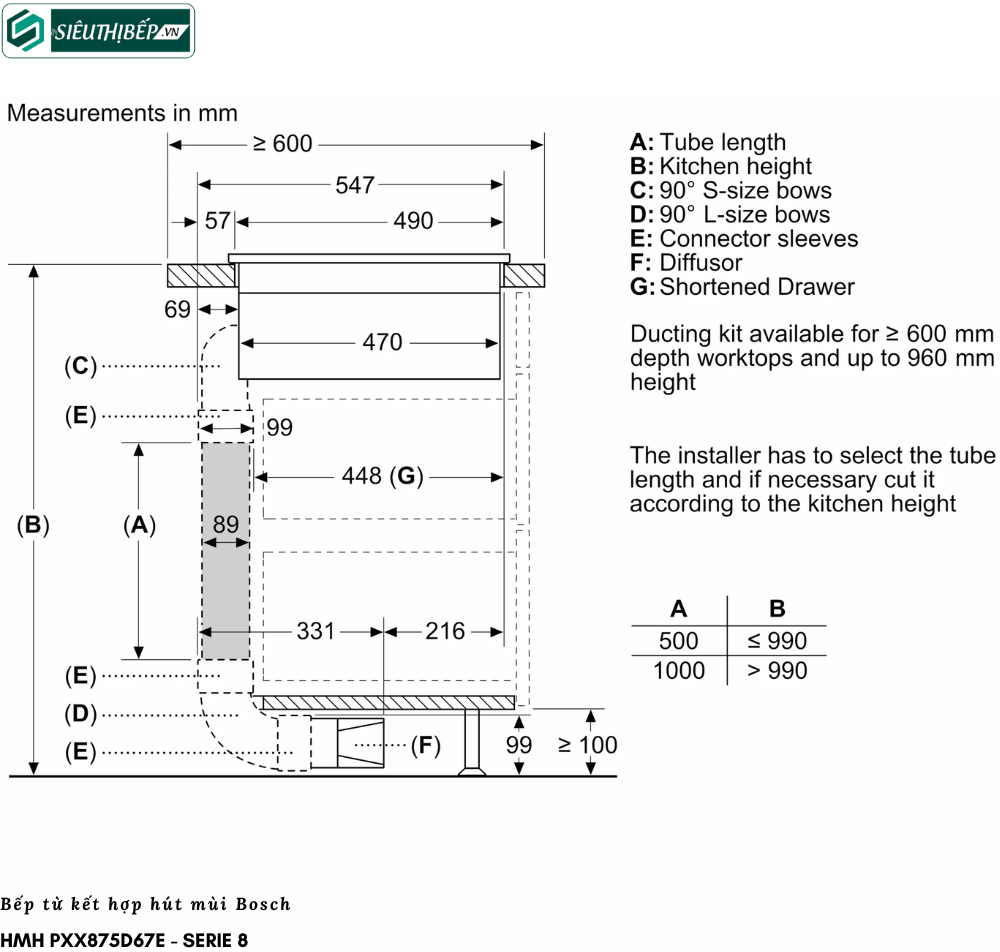 SIÊUTHỊBẾP.VN

Measurements in mm

≥ 600
547
57
490
69
470
(C)
(E)
99
448 (G)
(B)
(A)
89
331
216
(E)
(D)
(E)
(F)
99
≥ 100

A: Tube length
B: Kitchen height
C: 90° S-size bows
D: 90° L-size bows
E: Connector sleeves
F: Diffusor
G: Shortened Drawer

Ducting kit available for ≥ 600 mm depth worktops and up to 960 mm height

The installer has to select the tube length and if necessary cut it according to the kitchen height

| A | B |
|---|---|
| 500 | ≤ 990 |
| 1000 | > 990 |

Bếp từ kết hợp hút mùi Bosch
HMH PXX875D67E - SERIE 8