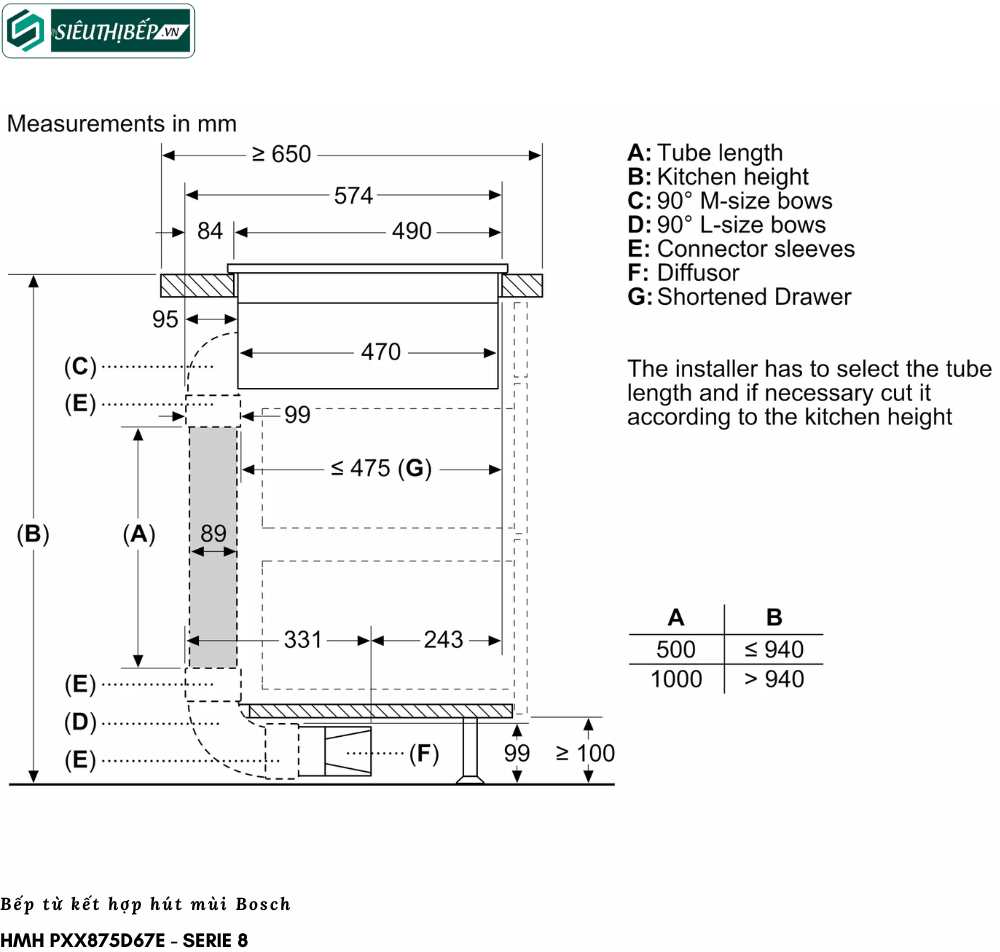 SIÊUTHỊBẾP.VN

Measurements in mm

≥ 650
574
84
490
95
470
(C)
(E)
99
≤ 475 (G)
(B)
(A)
89
331
243
(E)
(D)
(E)
(F)
99
≥ 100

A: Tube length
B: Kitchen height
C: 90° M-size bows
D: 90° L-size bows
E: Connector sleeves
F: Diffusor
G: Shortened Drawer

The installer has to select the tube length and if necessary cut it according to the kitchen height

| A | B |
|---|---|
| 500 | ≤ 940 |
| 1000 | > 940 |

Bếp từ kết hợp hút mùi Bosch
HMH PXX875D67E - SERIE 8