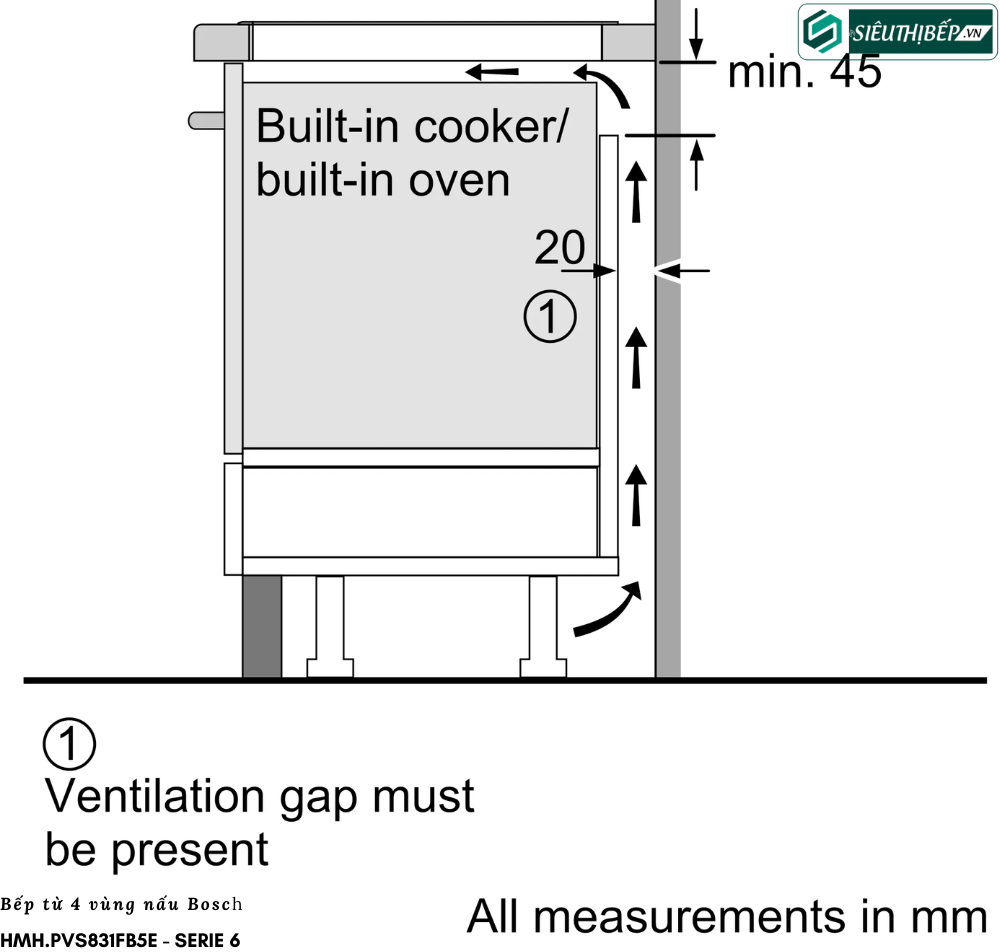 SIÊUTHỊBẾP.VN

min. 45

Built-in cooker/ built-in oven

20

①

①
Ventilation gap must be present

Bếp từ 4 vùng nấu Bosch
HMH.PVS831FB5E - SERIE 6

All measurements in mm