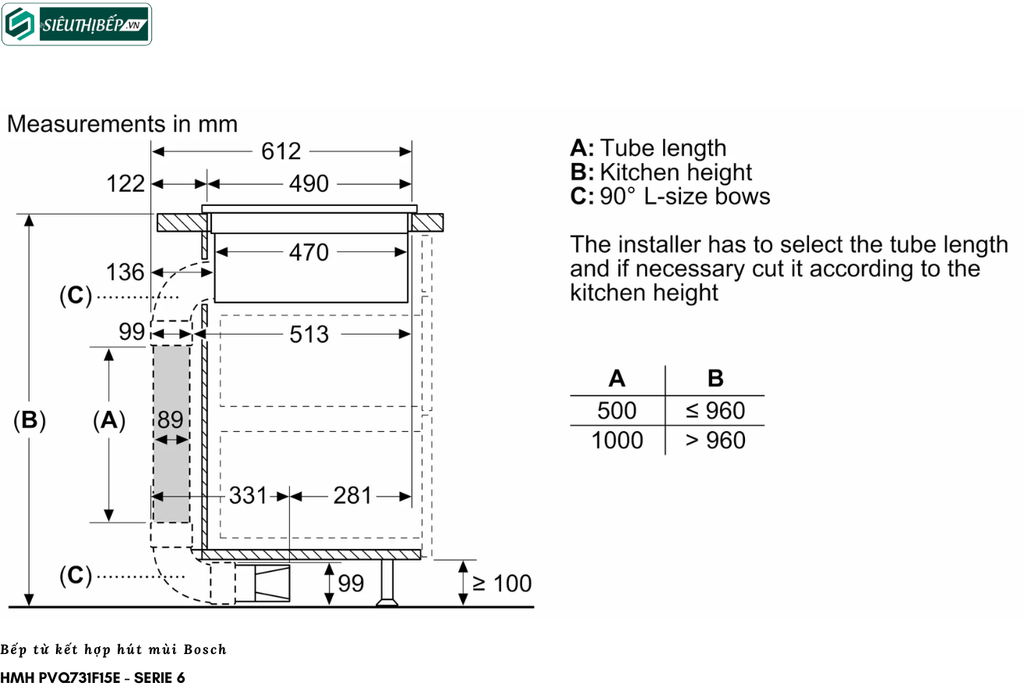 SIÊUTHỊBẾP.VN

Measurements in mm

612
122
490
470
136
(C)
99
513
(B)
(A)
89
331
281
(C)
99
≥ 100

A: Tube length
B: Kitchen height
C: 90° L-size bows

The installer has to select the tube length and if necessary cut it according to the kitchen height

| A | B |
|---|---|
| 500 | ≤ 960 |
| 1000 | > 960 |

Bếp từ kết hợp hút mùi Bosch
HMH PVQ731F15E - SERIE 6