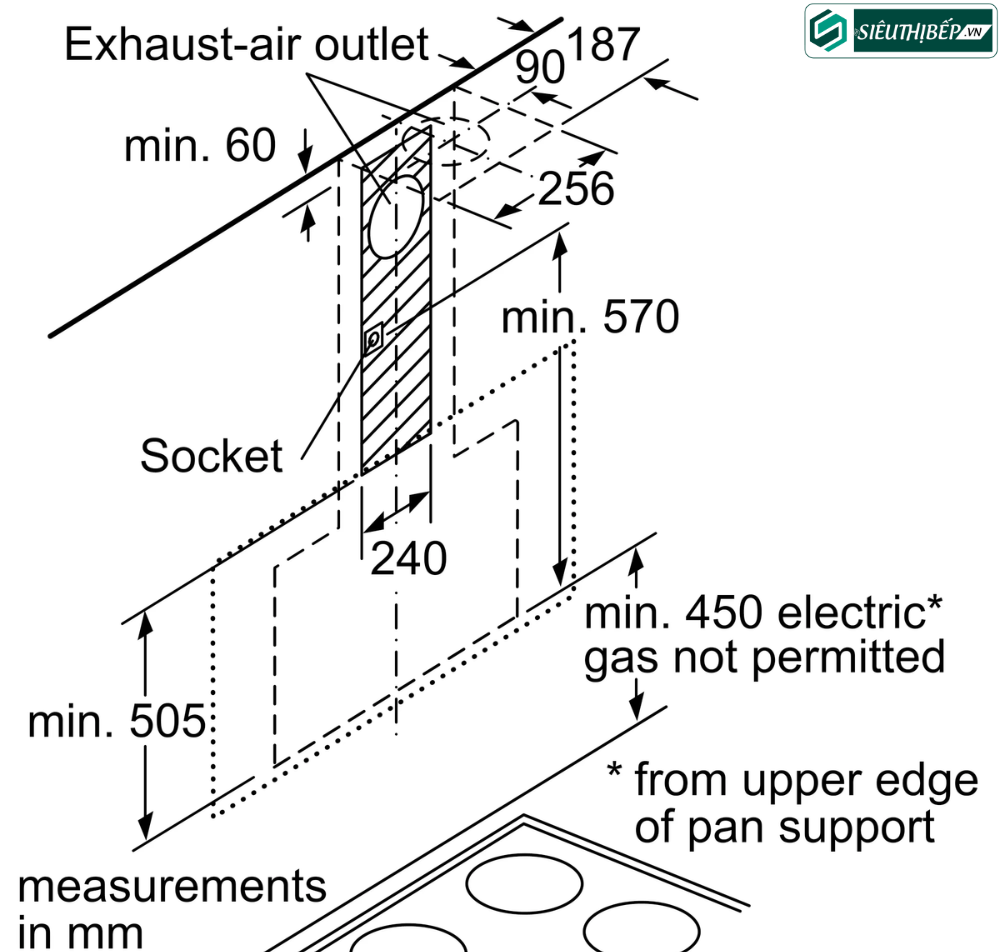 SIÊUTHỊBẾP.VN

Exhaust-air outlet

187

90

min. 60

256

min. 570

Socket

240

min. 450 electric*
gas not permitted

min. 505

* from upper edge of pan support

measurements in mm