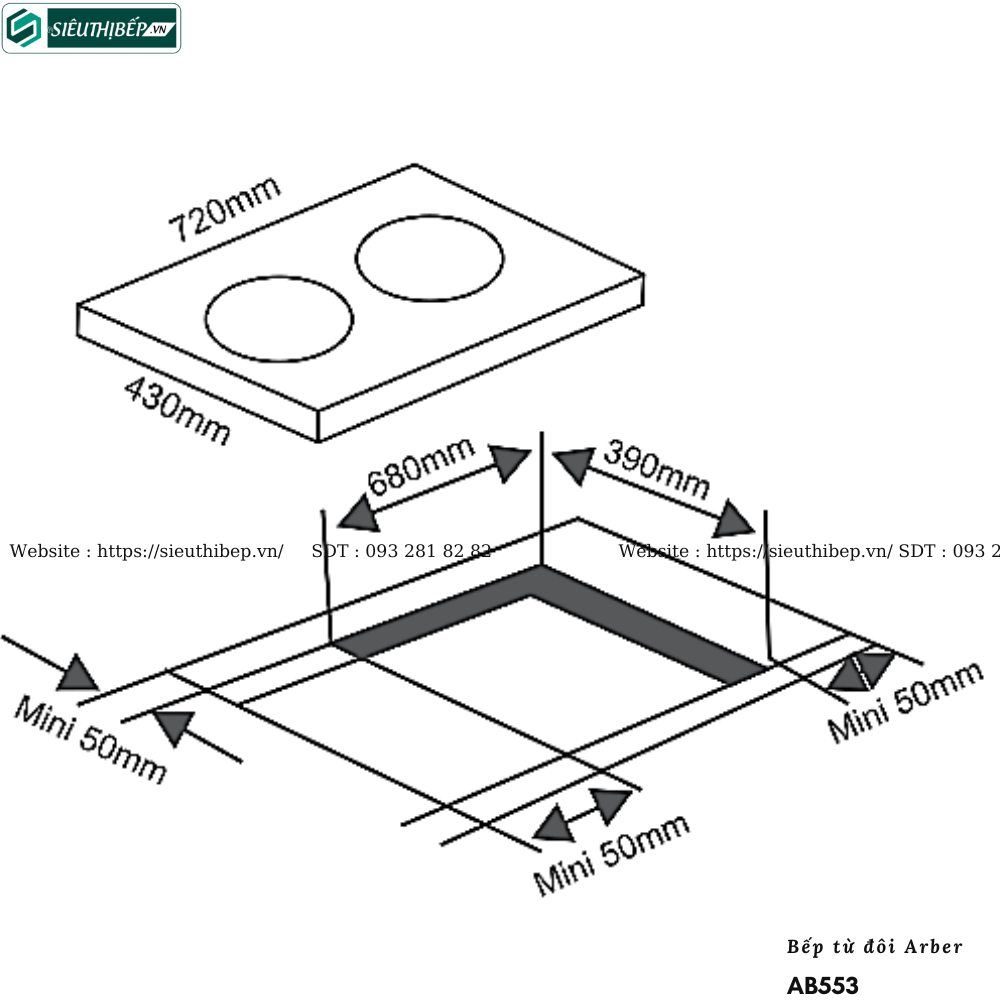 SIÊUTHỊBẾP.VN

720mm

430mm

680mm

390mm

Website : https://sieuthibep.vn/ SDT : 093 281 82 82

Website : https://sieuthibep.vn/ SDT : 093 2

Mini 50mm

Mini 50mm

Mini 50mm

Bếp từ đôi Arber

AB553