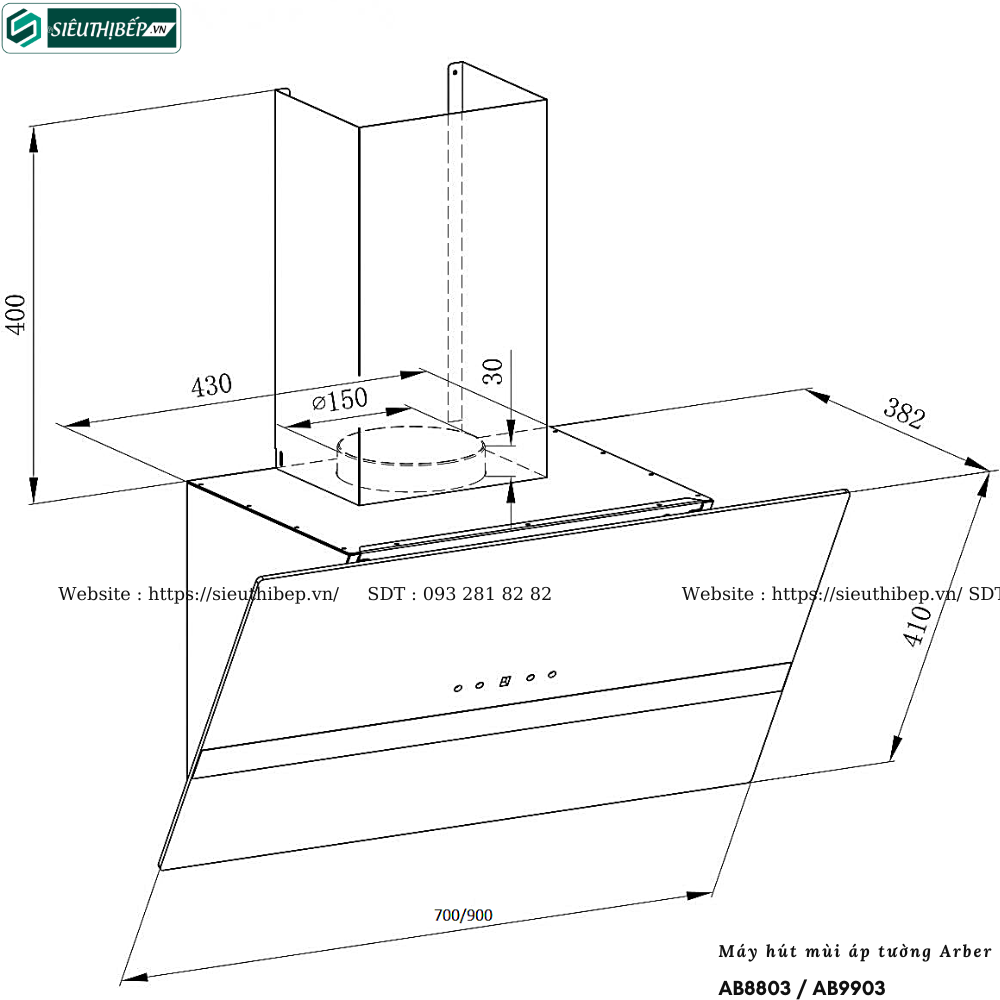 SIÊUTHỊBẾP.VN

400

430

ø150

30

382

410

Website : https://sieuthibep.vn/ SDT : 093 281 82 82 Website : https://sieuthibep.vn/ SDT

700/900

Máy hút mùi áp tường Arber

AB8803 / AB9903