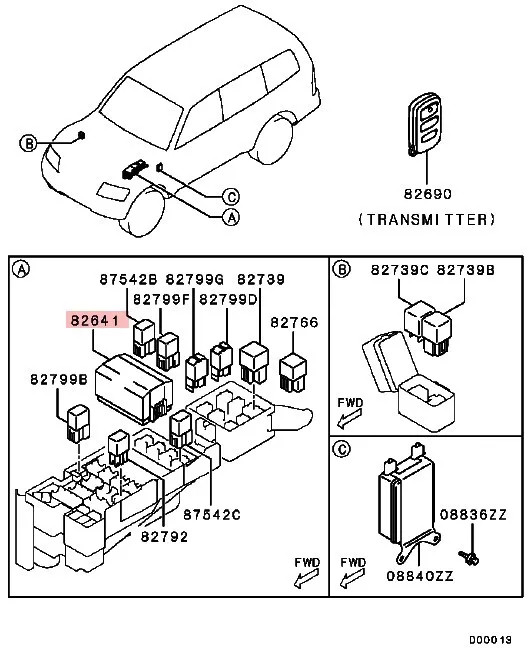 B
C
A
82690
(TRANSMITTER)

A
87542B
82799G
82739
82799F
82799D
82641
82766
82799B
87542C
82792
FWD

B
82739C
82739B
FWD

C
08836ZZ
08840ZZ
FWD

D00013