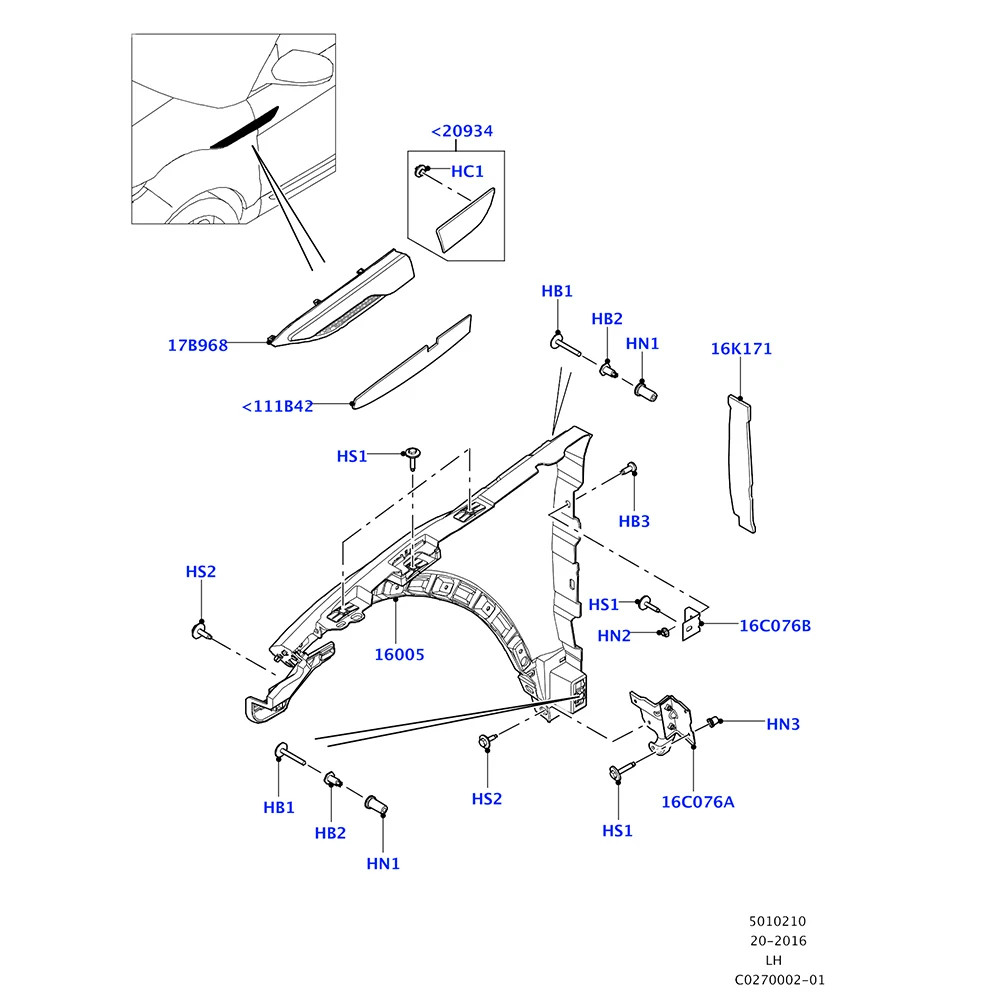 <20934
HC1
HB1
HB2
HN1
16K171
17B968
<111B42
HS1
HB3
HS2
HS1
HN2
16C076B
16005
HN3
HB1
HB2
HN1
HS2
HS1
16C076A

5010210
20-2016
LH
C0270002-01