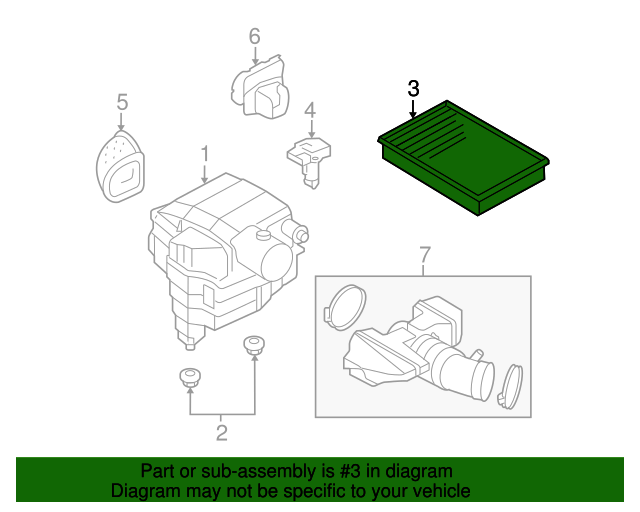 6

5

4

3

1

7

2

Part or sub-assembly is #3 in diagram
Diagram may not be specific to your vehicle