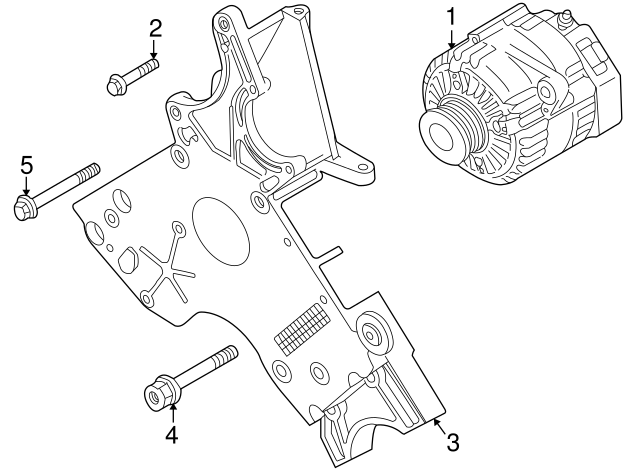 2
1
5
4
3