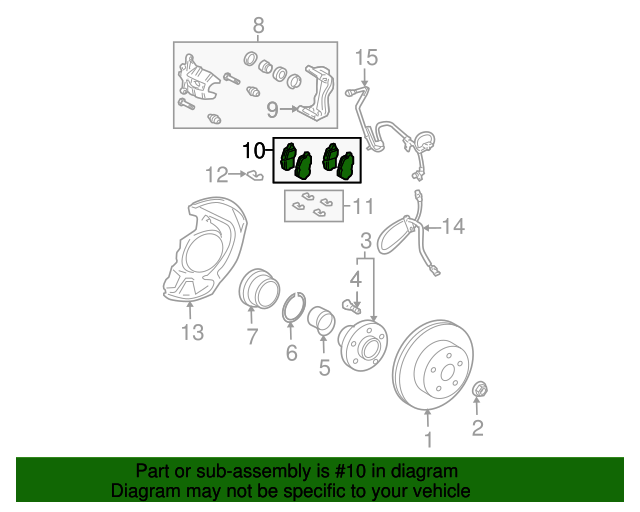 8
15
9
10
12
11
14
3
4
13
7
6
5
1
2

Part or sub-assembly is #10 in diagram
Diagram may not be specific to your vehicle