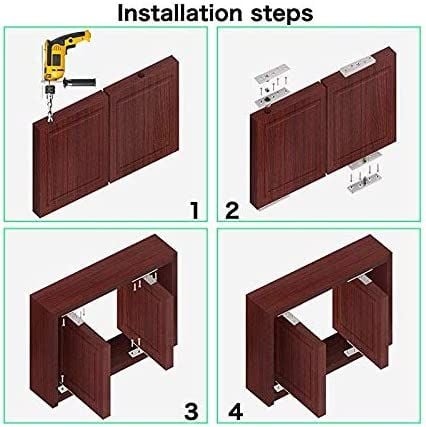 Installation steps

1

2

3

4