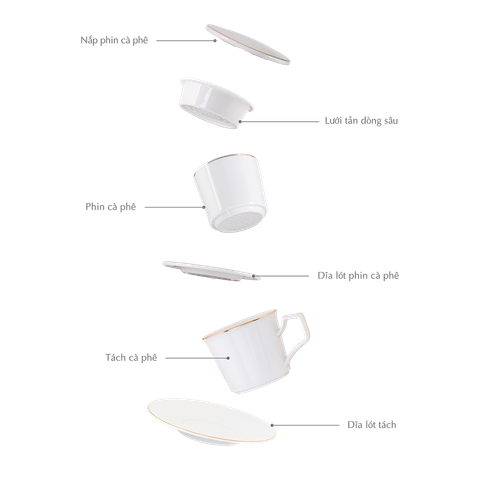 Nắp phin cà phê

Lưới tản dòng sâu

Phin cà phê

Dĩa lót phin cà phê

Tách cà phê

Dĩa lót tách