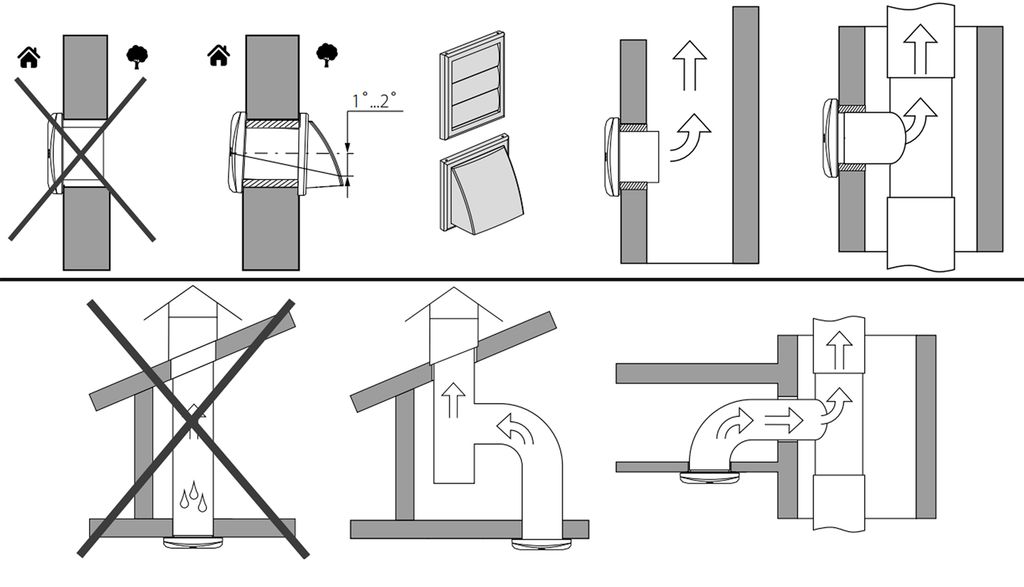 1°...2°