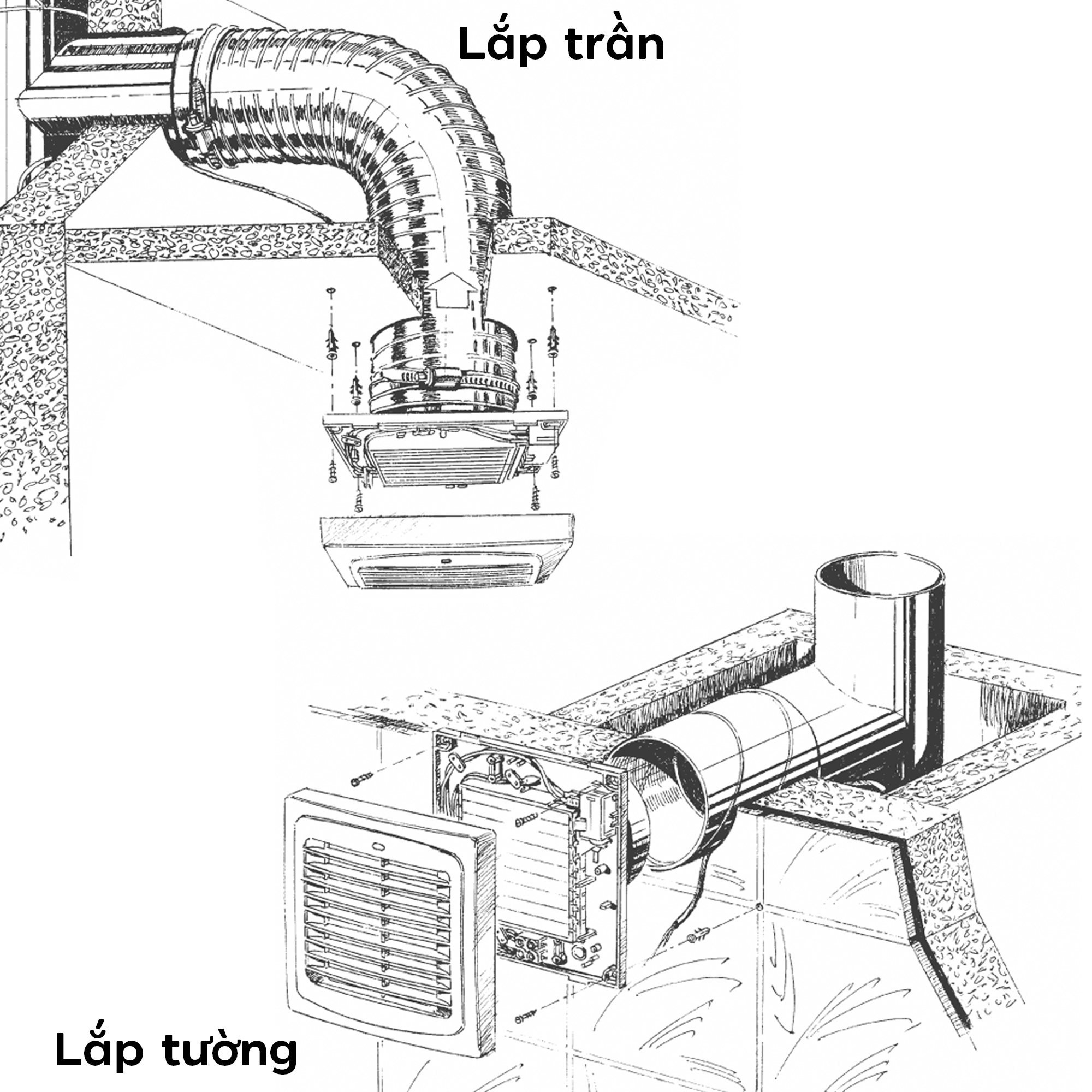 Lắp trần

Lắp tường