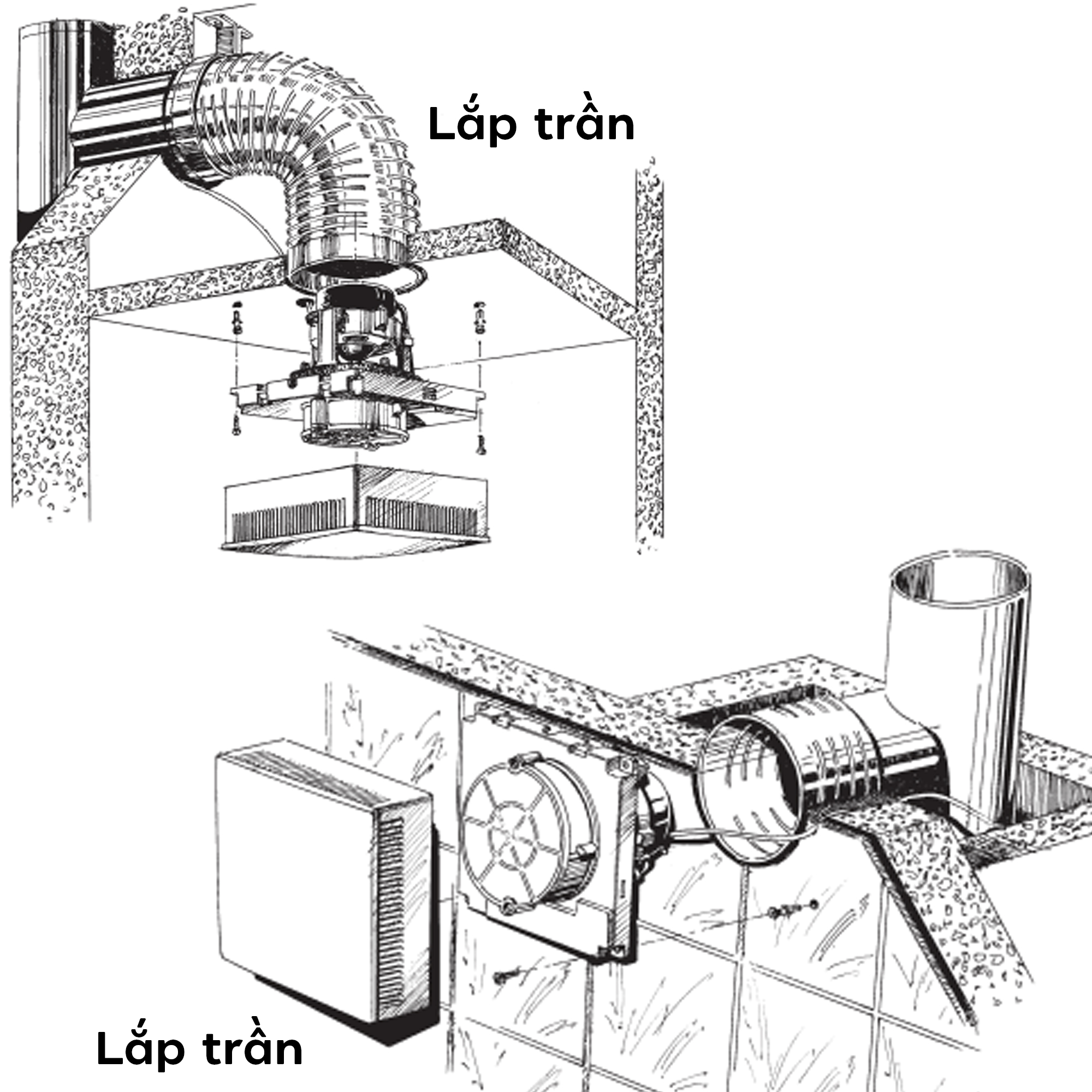 Lắp trần

Lắp trần