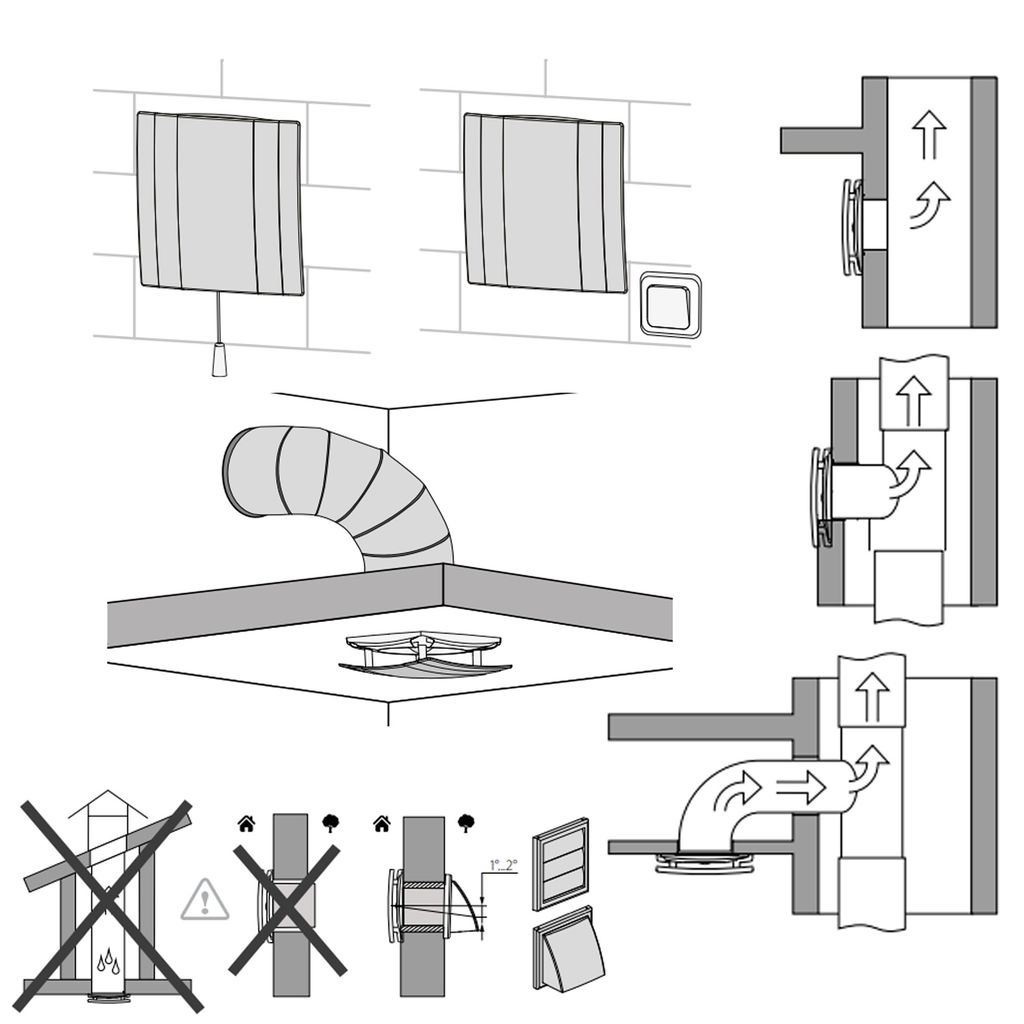 1°...2°