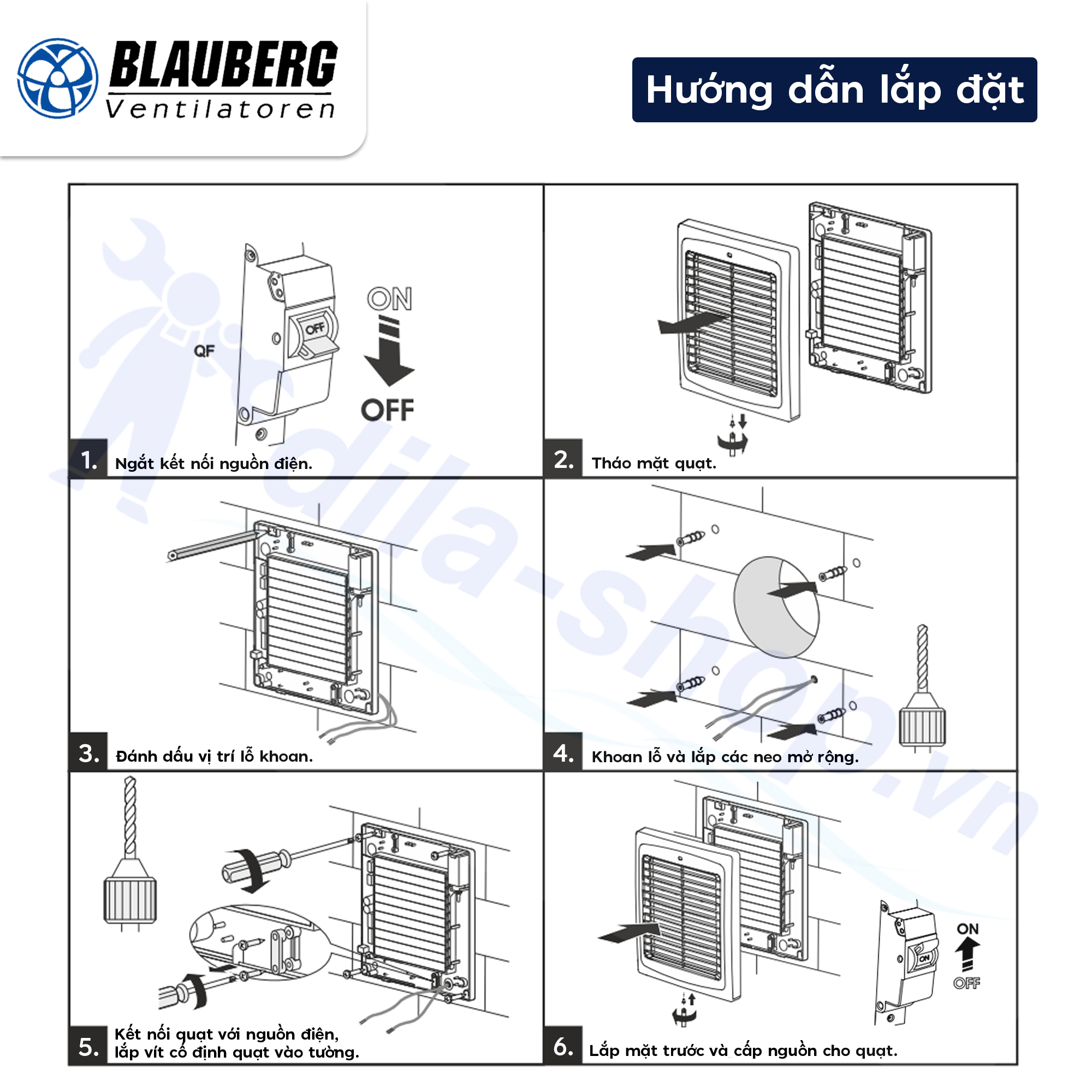 BLAUBERG
Ventilatoren

Hướng dẫn lắp đặt

QF
OFF
ON
OFF

1. Ngắt kết nối nguồn điện.

2. Tháo mặt quạt.

3. Đánh dấu vị trí lỗ khoan.

4. Khoan lỗ và lắp các neo mở rộng.

5. Kết nối quạt với nguồn điện, lắp vít cố định quạt vào tường.

ON
ON
OFF

6. Lắp mặt trước và cấp nguồn cho quạt.

dila-shop.vn