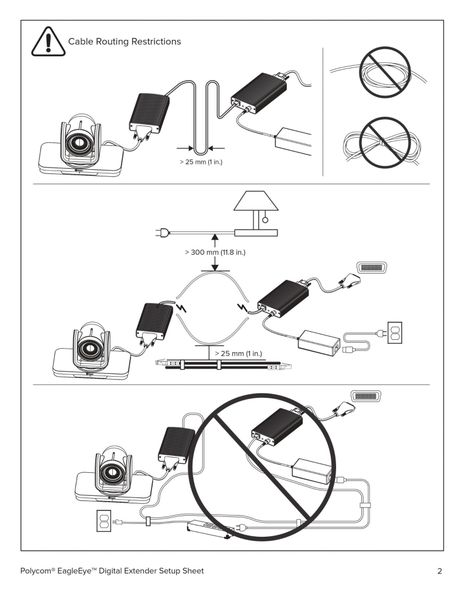 Cable Routing Restrictions

> 25 mm (1 in.)

> 300 mm (11.8 in.)

> 25 mm (1 in.)

Polycom® EagleEye™ Digital Extender Setup Sheet

2