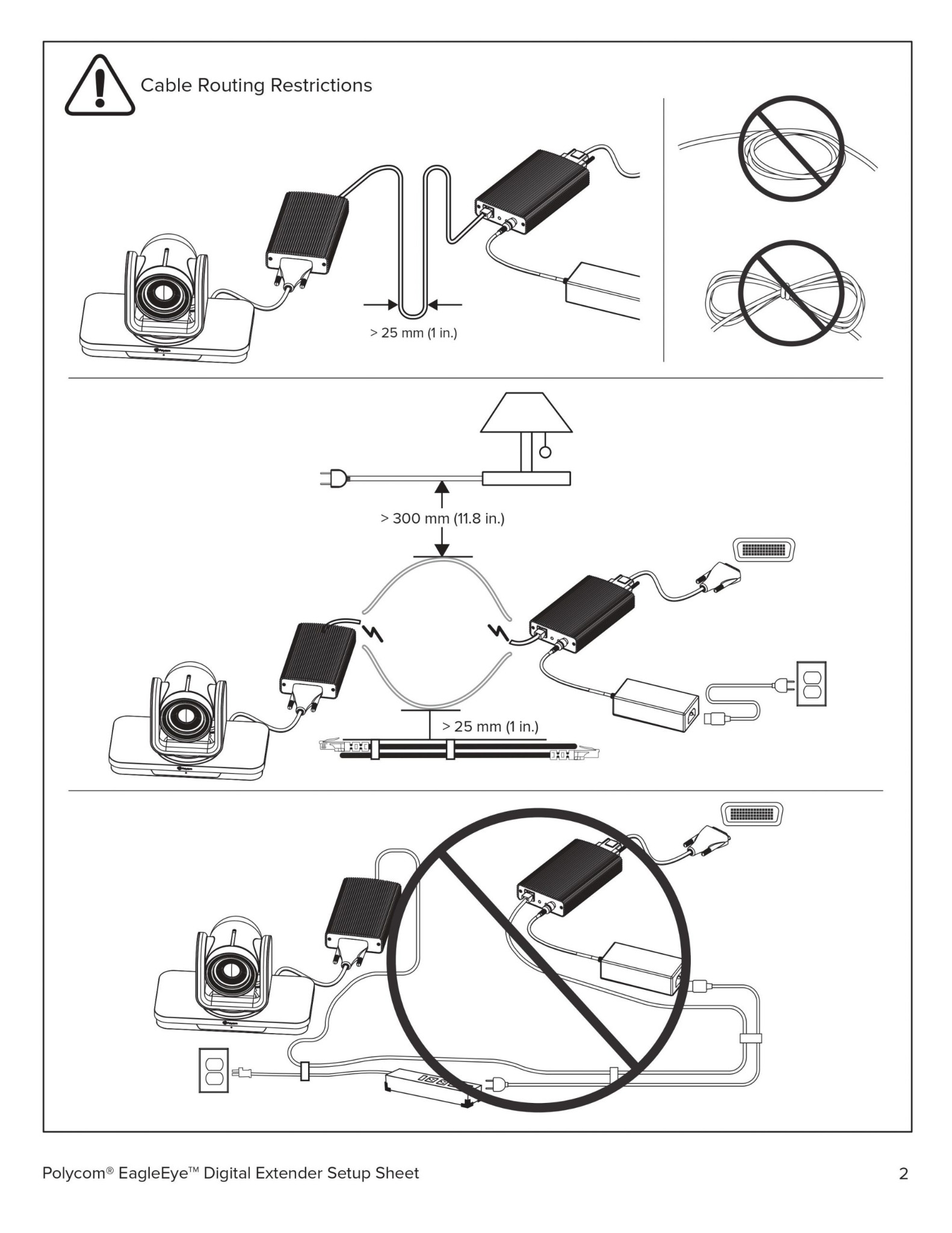 Cable Routing Restrictions

> 25 mm (1 in.)

> 300 mm (11.8 in.)

> 25 mm (1 in.)

Polycom® EagleEye™ Digital Extender Setup Sheet

2