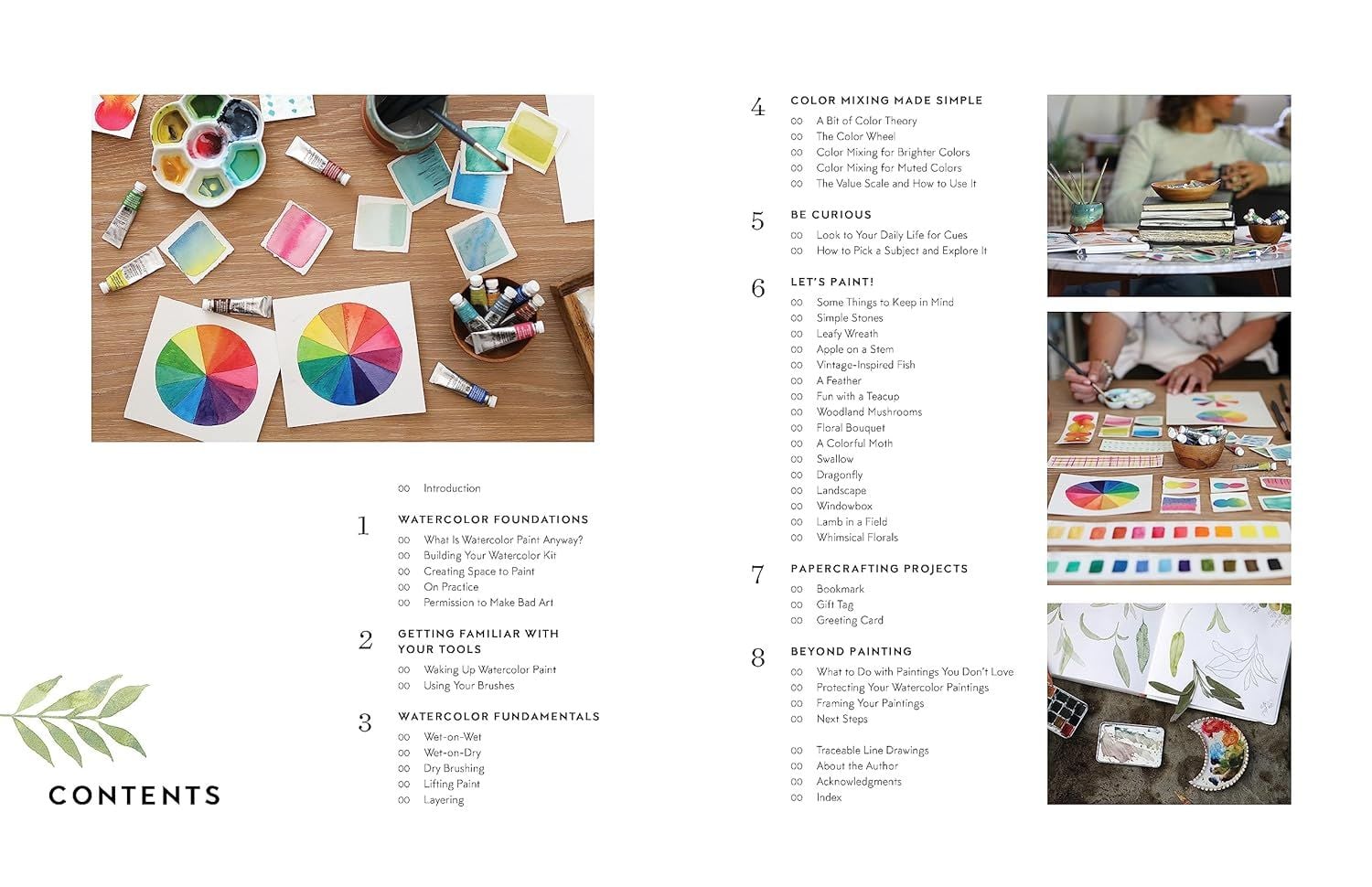 CONTENTS

00 Introduction

1 WATERCOLOR FOUNDATIONS
00 What Is Watercolor Paint Anyway?
00 Building Your Watercolor Kit
00 Creating Space to Paint
00 On Practice
00 Permission to Make Bad Art

2 GETTING FAMILIAR WITH YOUR TOOLS
00 Waking Up Watercolor Paint
00 Using Your Brushes

3 WATERCOLOR FUNDAMENTALS
00 Wet-on-Wet
00 Wet-on-Dry
00 Dry Brushing
00 Lifting Paint
00 Layering

4 COLOR MIXING MADE SIMPLE
00 A Bit of Color Theory
00 The Color Wheel
00 Color Mixing for Brighter Colors
00 Color Mixing for Muted Colors
00 The Value Scale and How to Use It

5 BE CURIOUS
00 Look to Your Daily Life for Cues
00 How to Pick a Subject and Explore It

6 LET'S PAINT!
00 Some Things to Keep in Mind
00 Simple Stones
00 Leafy Wreath
00 Apple on a Stem
00 Vintage-Inspired Fish
00 A Feather
00 Fun with a Teacup
00 Woodland Mushrooms
00 Floral Bouquet
00 A Colorful Moth
00 Swallow
00 Dragonfly
00 Landscape
00 Windowbox
00 Lamb in a Field
00 Whimsical Florals

7 PAPERCRAFTING PROJECTS
00 Bookmark
00 Gift Tag
00 Greeting Card

8 BEYOND PAINTING
00 What to Do with Paintings You Don't Love
00 Protecting Your Watercolor Paintings
00 Framing Your Paintings
00 Next Steps

00 Traceable Line Drawings
00 About the Author
00 Acknowledgments
00 Index