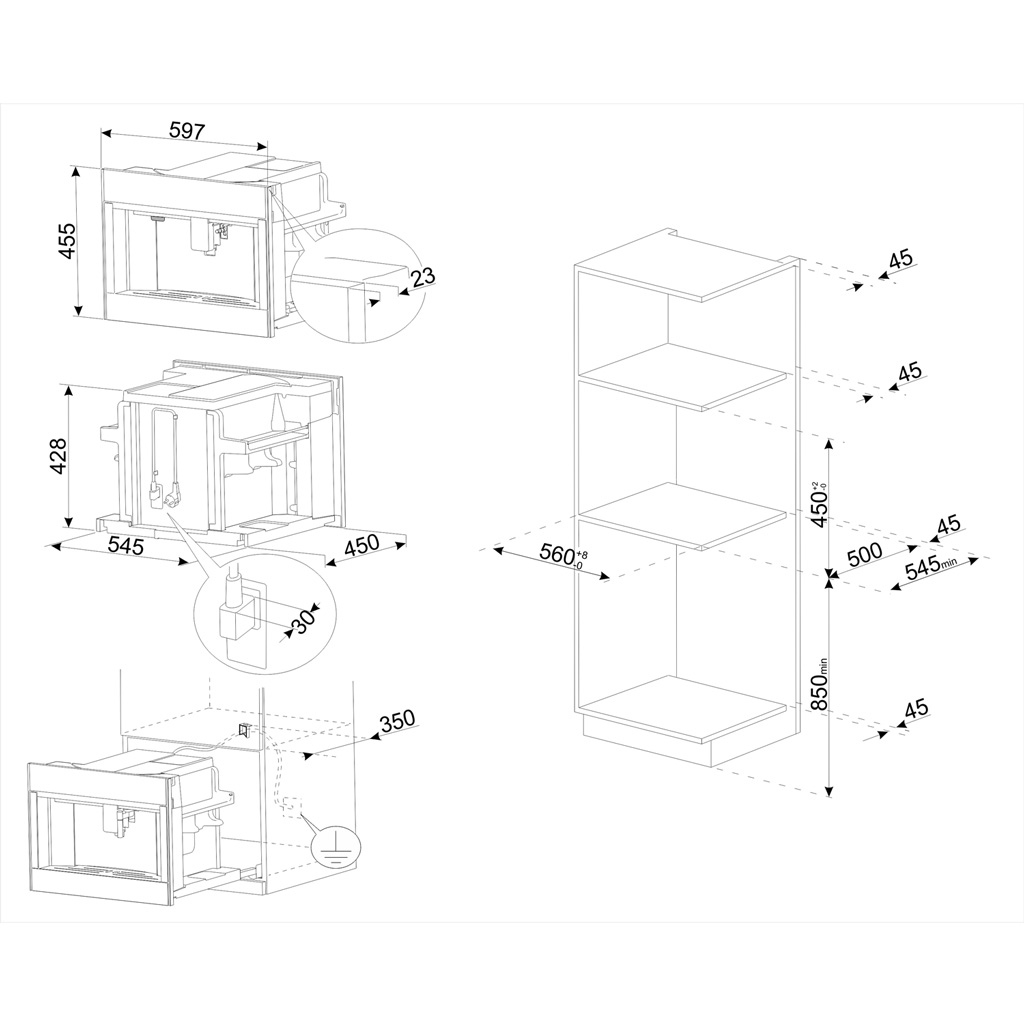 597

455

23

428

545

450

30

350

45

45

$450^{+2}_{-0}$

45

$560^{+8}_{-0}$

500

$545_{min}$

$850_{min}$

45