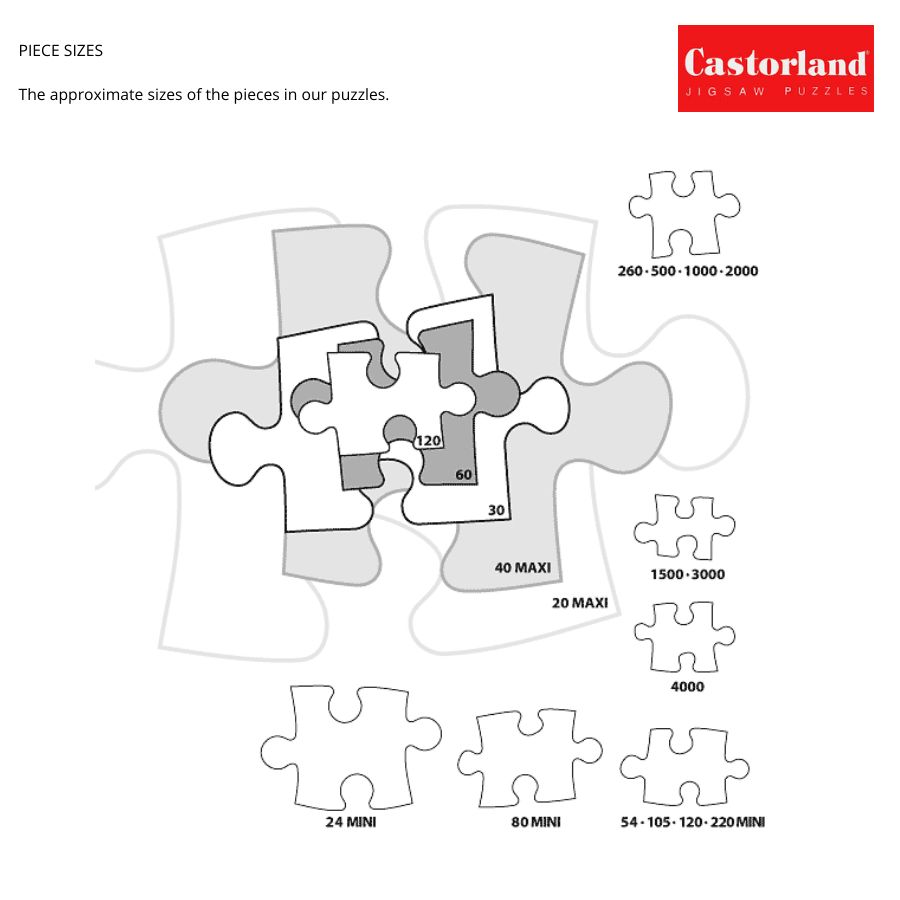 PIECE SIZES

The approximate sizes of the pieces in our puzzles.

Castorland
JIGSAW PUZZLES

260 · 500 · 1000 · 2000

120

60

30

40 MAXI

20 MAXI

1500 · 3000

4000

24 MINI

80 MINI

54 · 105 · 120 · 220 MINI