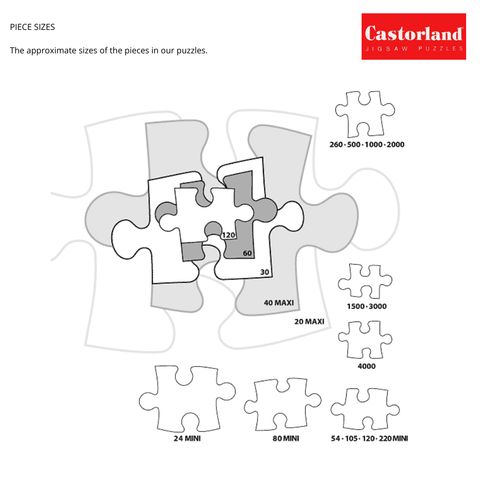 PIECE SIZES

The approximate sizes of the pieces in our puzzles.

Castorland
JIGSAW PUZZLES

260 · 500 · 1000 · 2000

120

60

30

40 MAXI

20 MAXI

1500 · 3000

4000

24 MINI

80 MINI

54 · 105 · 120 · 220 MINI