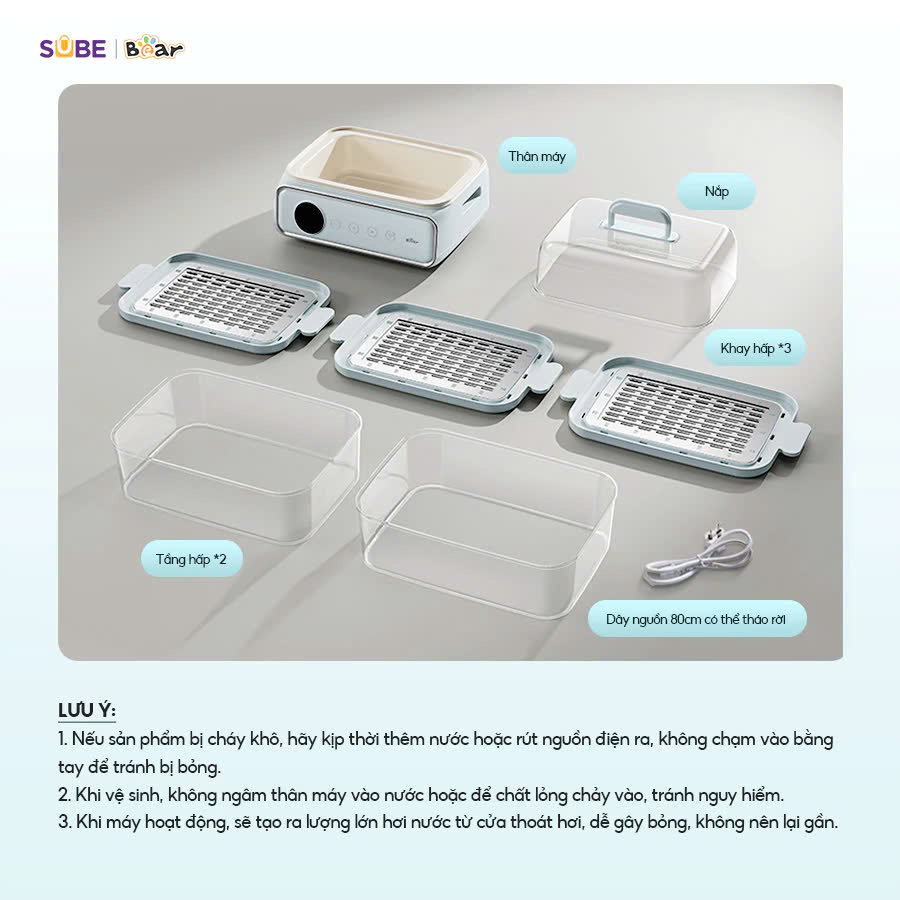 SUBE | Bear

Thân máy

Nắp

Khay hấp *3

Tầng hấp *2

Dây nguồn 80cm có thể tháo rời

LƯU Ý:
1. Nếu sản phẩm bị cháy khô, hãy kịp thời thêm nước hoặc rút nguồn điện ra, không chạm vào bằng tay để tránh bị bỏng.
2. Khi vệ sinh, không ngâm thân máy vào nước hoặc để chất lỏng chảy vào, tránh nguy hiểm.
3. Khi máy hoạt động, sẽ tạo ra lượng lớn hơi nước từ cửa thoát hơi, dễ gây bỏng, không nên lại gần.