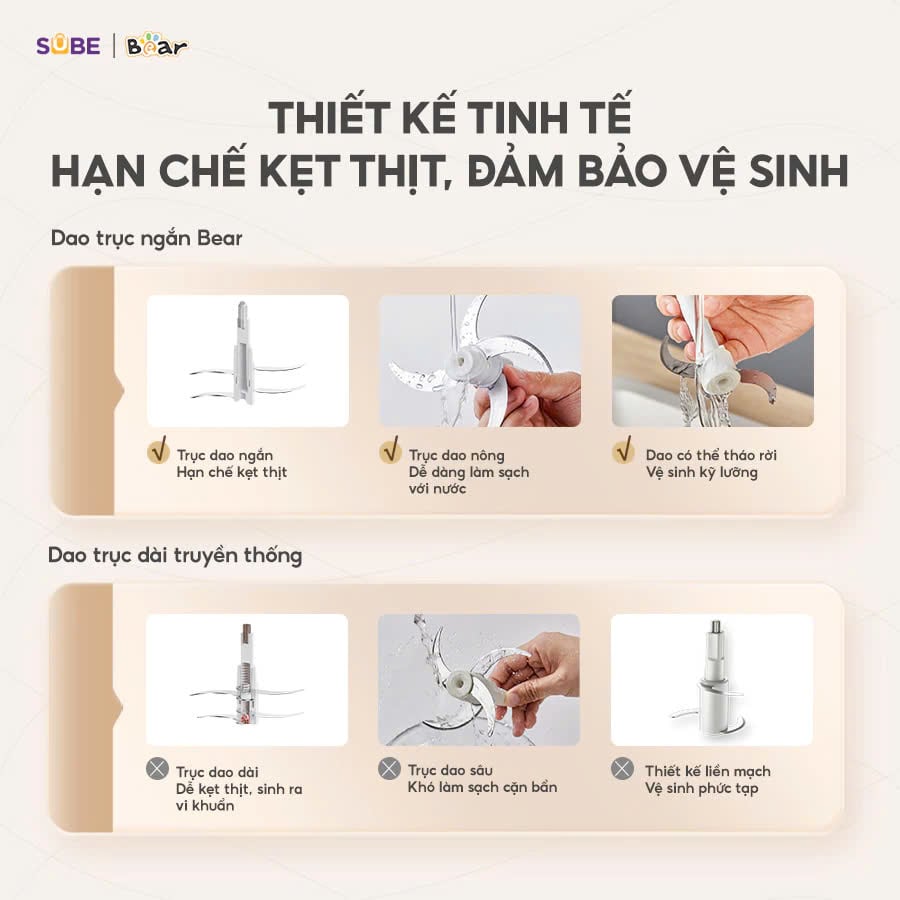 SUBE | Bear

THIẾT KẾ TINH TẾ
HẠN CHẾ KẸT THỊT, ĐẢM BẢO VỆ SINH

Dao trục ngắn Bear

Trục dao ngắn
Hạn chế kẹt thịt

Trục dao nông
Dễ dàng làm sạch với nước

Dao có thể tháo rời
Vệ sinh kỹ lưỡng

Dao trục dài truyền thống

Trục dao dài
Dễ kẹt thịt, sinh ra vi khuẩn

Trục dao sâu
Khó làm sạch cặn bẩn

Thiết kế liền mạch
Vệ sinh phức tạp